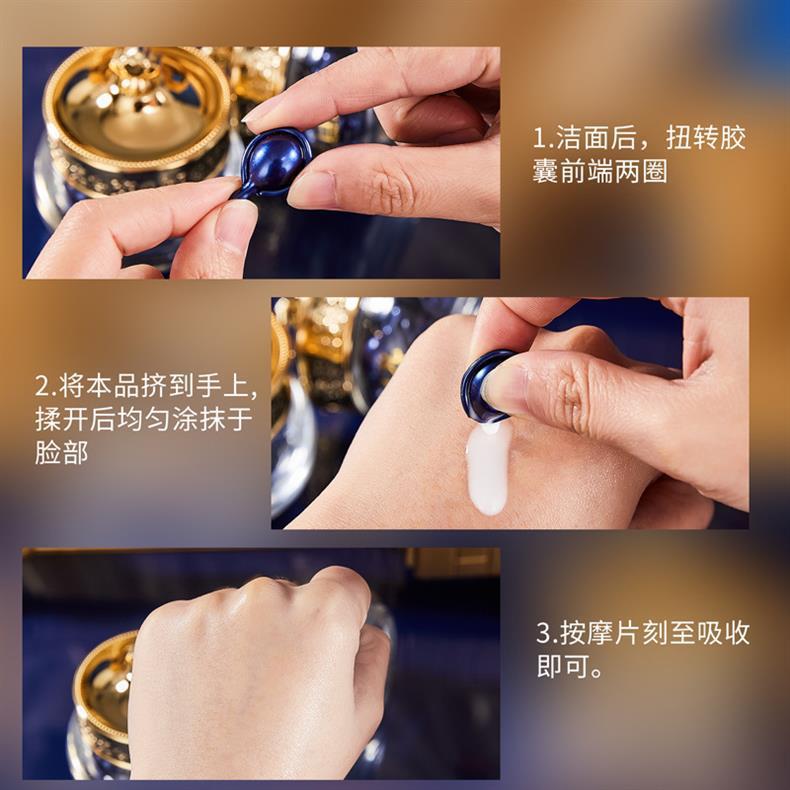 1.洁面后，扭转胶囊前端两圈

2.将本品挤到手上,揉开后均匀涂抹于脸部

3.按摩片刻至吸收即可。