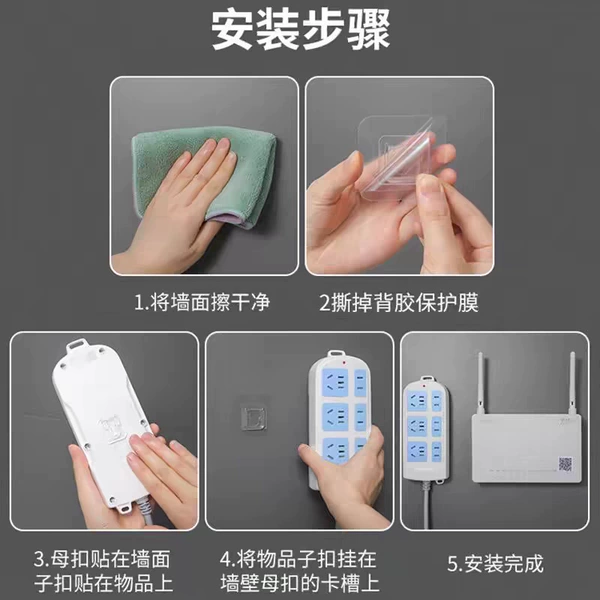 安装步骤

1.将墙面擦干净

2撕掉背胶保护膜

3.母扣贴在墙面
子扣贴在物品上

4.将物品子扣挂在
墙壁母扣的卡槽上

5.安装完成