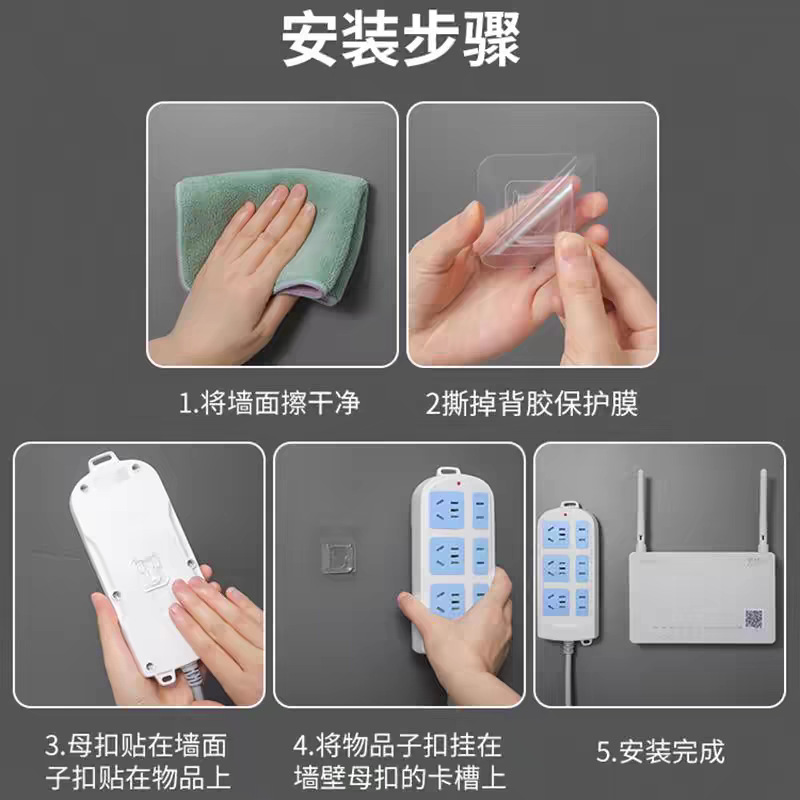 安装步骤

1.将墙面擦干净

2撕掉背胶保护膜

3.母扣贴在墙面
子扣贴在物品上

4.将物品子扣挂在
墙壁母扣的卡槽上

5.安装完成