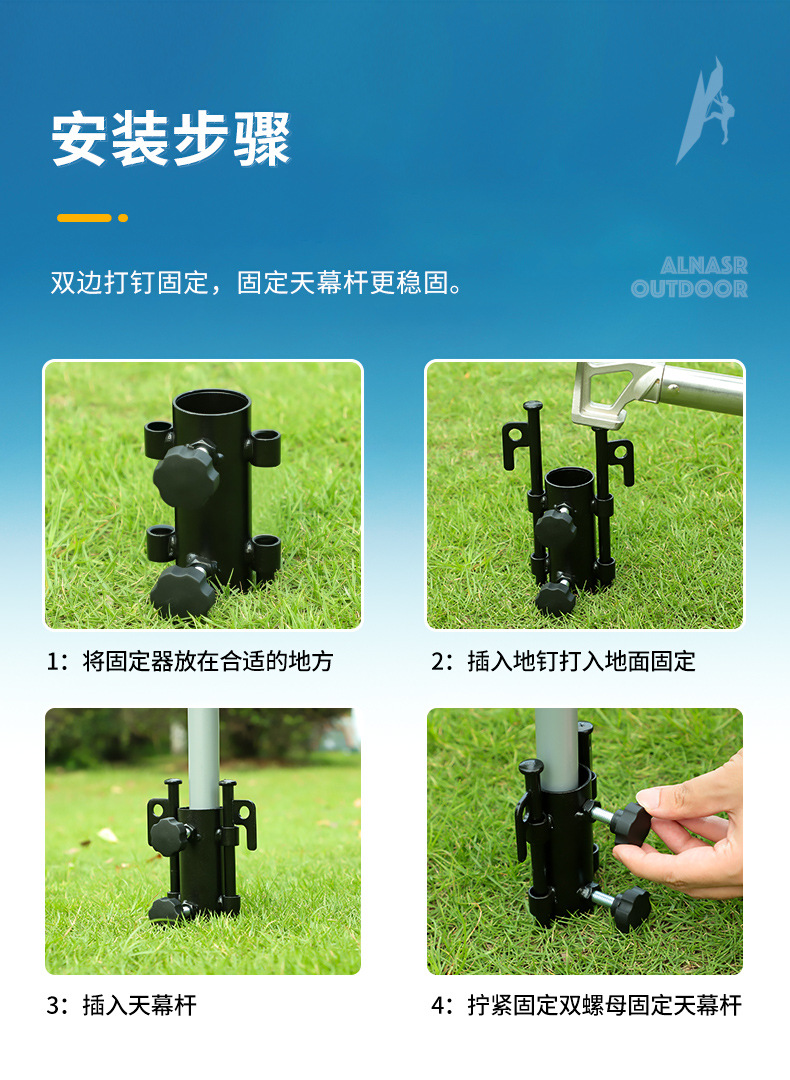 安装步骤

双边打钉固定，固定天幕杆更稳固。

ALNASR
OUTDOOR

1：将固定器放在合适的地方

2：插入地钉打入地面固定

3：插入天幕杆

4：拧紧固定双螺母固定天幕杆