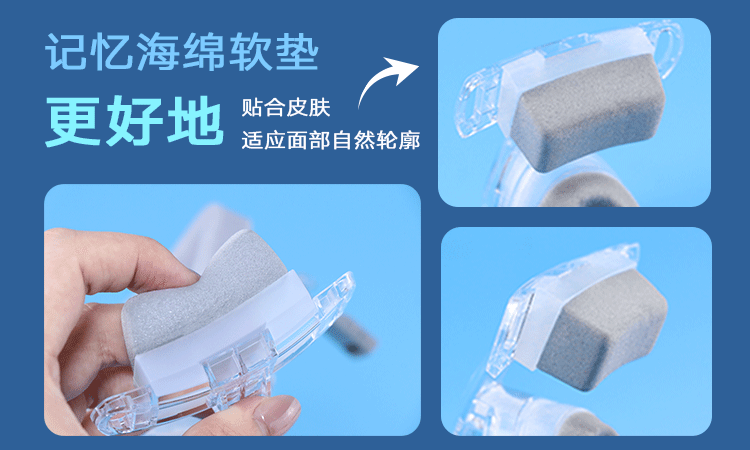 记忆海绵软垫

更好地

贴合皮肤
适应面部自然轮廓