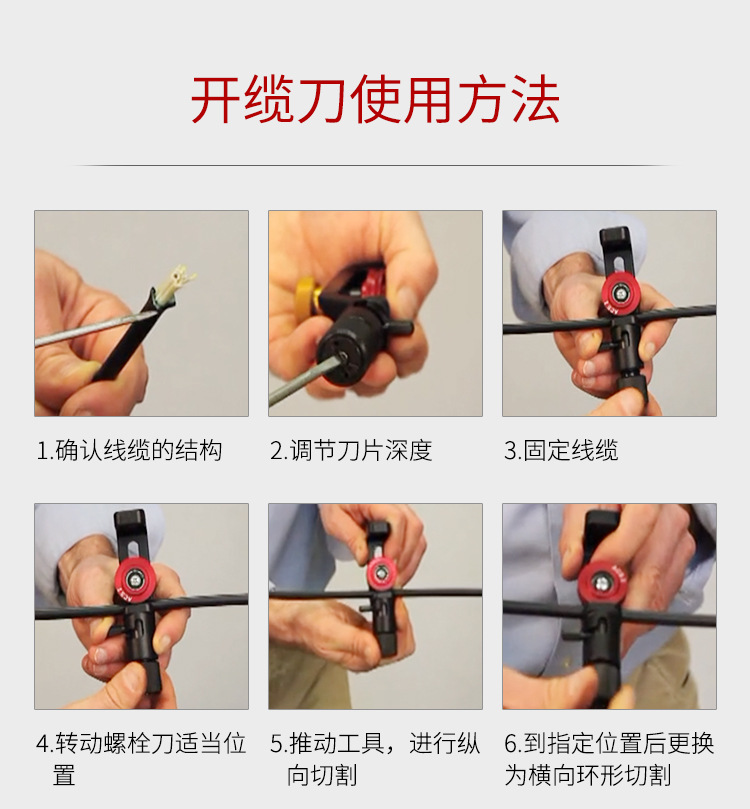 开缆刀使用方法

1.确认线缆的结构

2.调节刀片深度

3.固定线缆

4.转动螺栓刀适当位置

5.推动工具，进行纵向切割

6.到指定位置后更换为横向环形切割