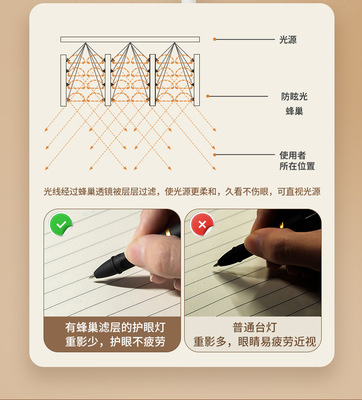 光源

防眩光
蜂巢

使用者
所在位置

光线经过蜂巢透镜被层层过滤，使光源更柔和，久看不伤眼，可直视光源

有蜂巢滤层的护眼灯
重影少，护眼不疲劳

普通台灯
重影多，眼睛易疲劳近视