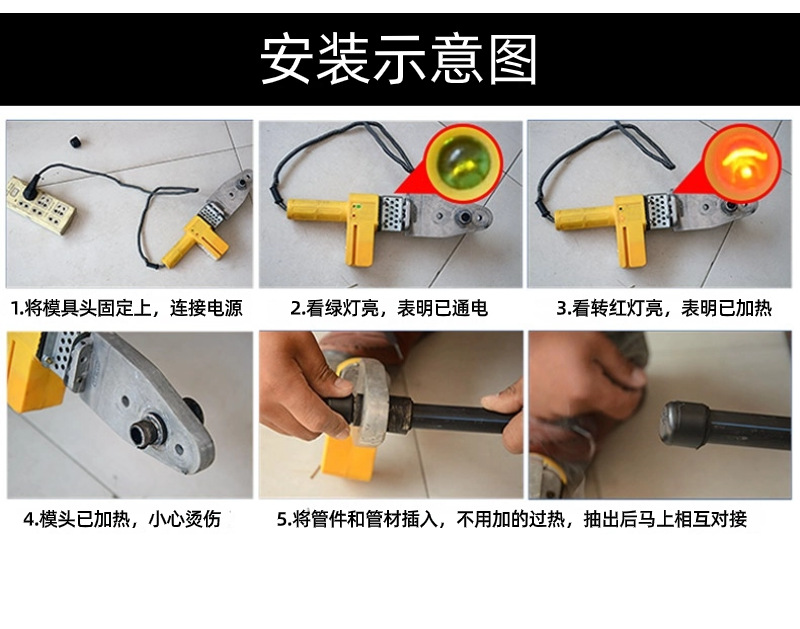 安装示意图

1.将模具头固定上，连接电源

2.看绿灯亮，表明已通电

3.看转红灯亮，表明已加热

4.模头已加热，小心烫伤

5.将管件和管材插入，不用加的过热，抽出后马上相互对接