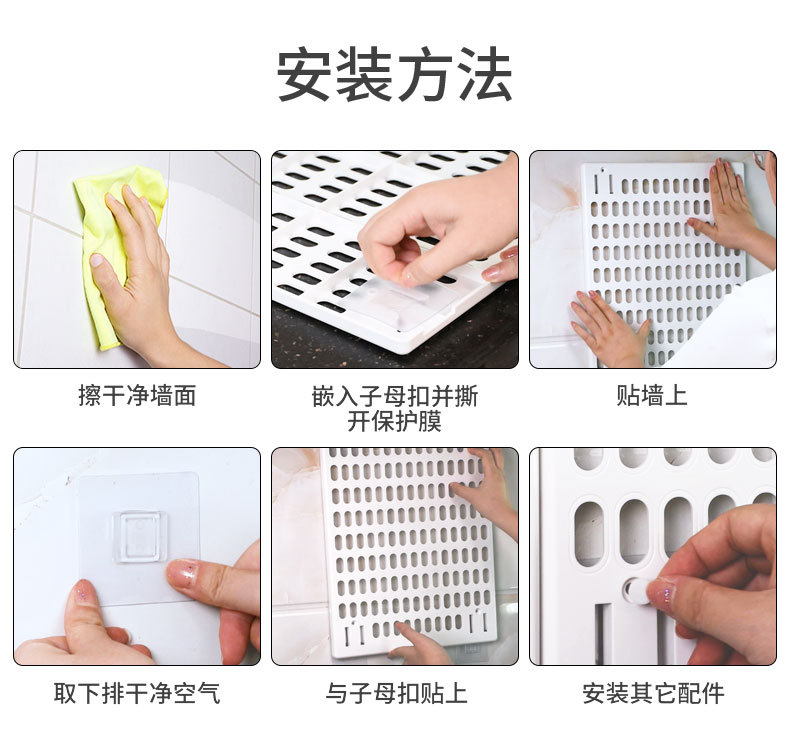 安装方法

擦干净墙面

嵌入子母扣并撕开保护膜

贴墙上

取下排干净空气

与子母扣贴上

安装其它配件