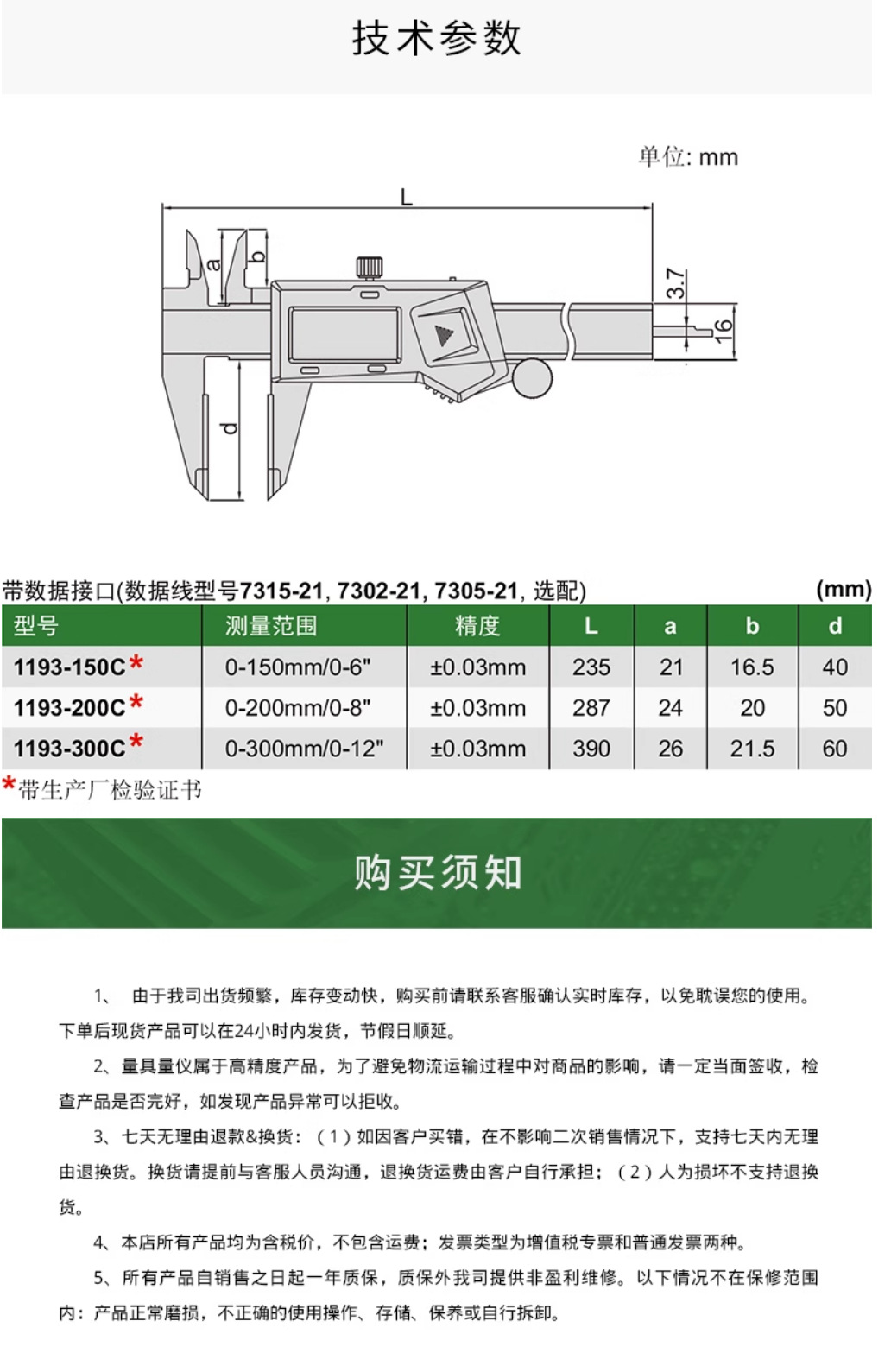 技术参数

单位: mm

L

a

b

3.7

16

d

带数据接口(数据线型号7315-21, 7302-21, 7305-21, 选配) (mm)

| 型号 | 测量范围 | 精度 | L | a | b | d |
|---|---|---|---|---|---|---|
| 1193-150C* | 0-150mm/0-6" | ±0.03mm | 235 | 21 | 16.5 | 40 |
| 1193-200C* | 0-200mm/0-8" | ±0.03mm | 287 | 24 | 20 | 50 |
| 1193-300C* | 0-300mm/0-12" | ±0.03mm | 390 | 26 | 21.5 | 60 |

*带生产厂检验证书

购买须知

1、 由于我司出货频繁，库存变动快，购买前请联系客服确认实时库存，以免耽误您的使用。下单后现货产品可以在24小时内发货，节假日顺延。

2、量具量仪属于高精度产品，为了避免物流运输过程中对商品的影响，请一定当面签收，检查产品是否完好，如发现产品异常可以拒收。

3、七天无理由退款&换货：（1）如因客户买错，在不影响二次销售情况下，支持七天内无理由退换货。换货请提前与客服人员沟通，退换货运费由客户自行承担；（2）人为损坏不支持退换货。

4、本店所有产品均为含税价，不包含运费；发票类型为增值税专票和普通发票两种。

5、所有产品自销售之日起一年质保，质保外我司提供非盈利维修。以下情况不在保修范围内：产品正常磨损，不正确的使用操作、存储、保养或自行拆卸。