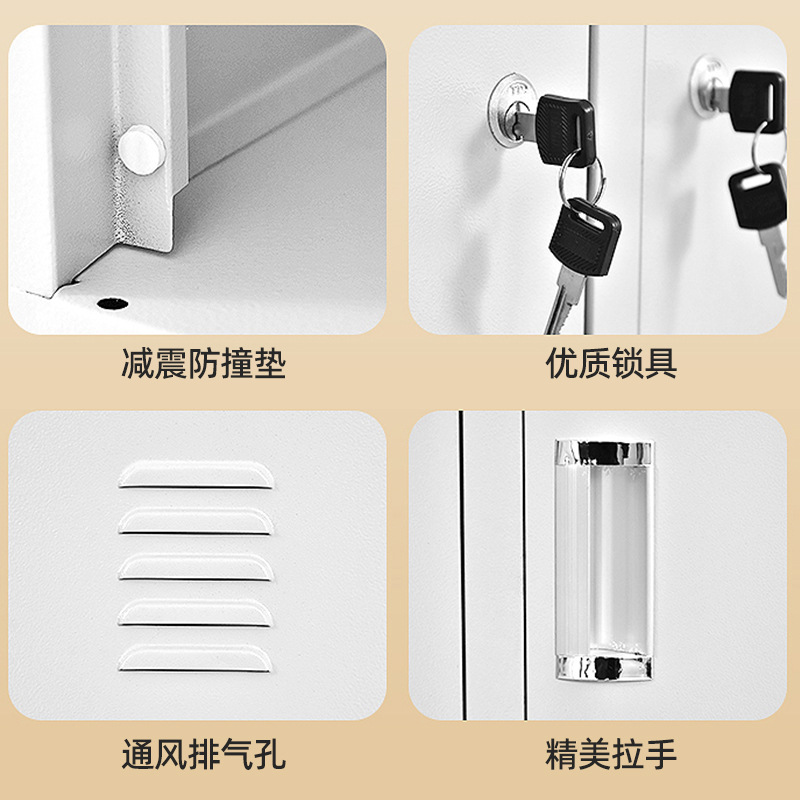 减震防撞垫

优质锁具

通风排气孔

精美拉手