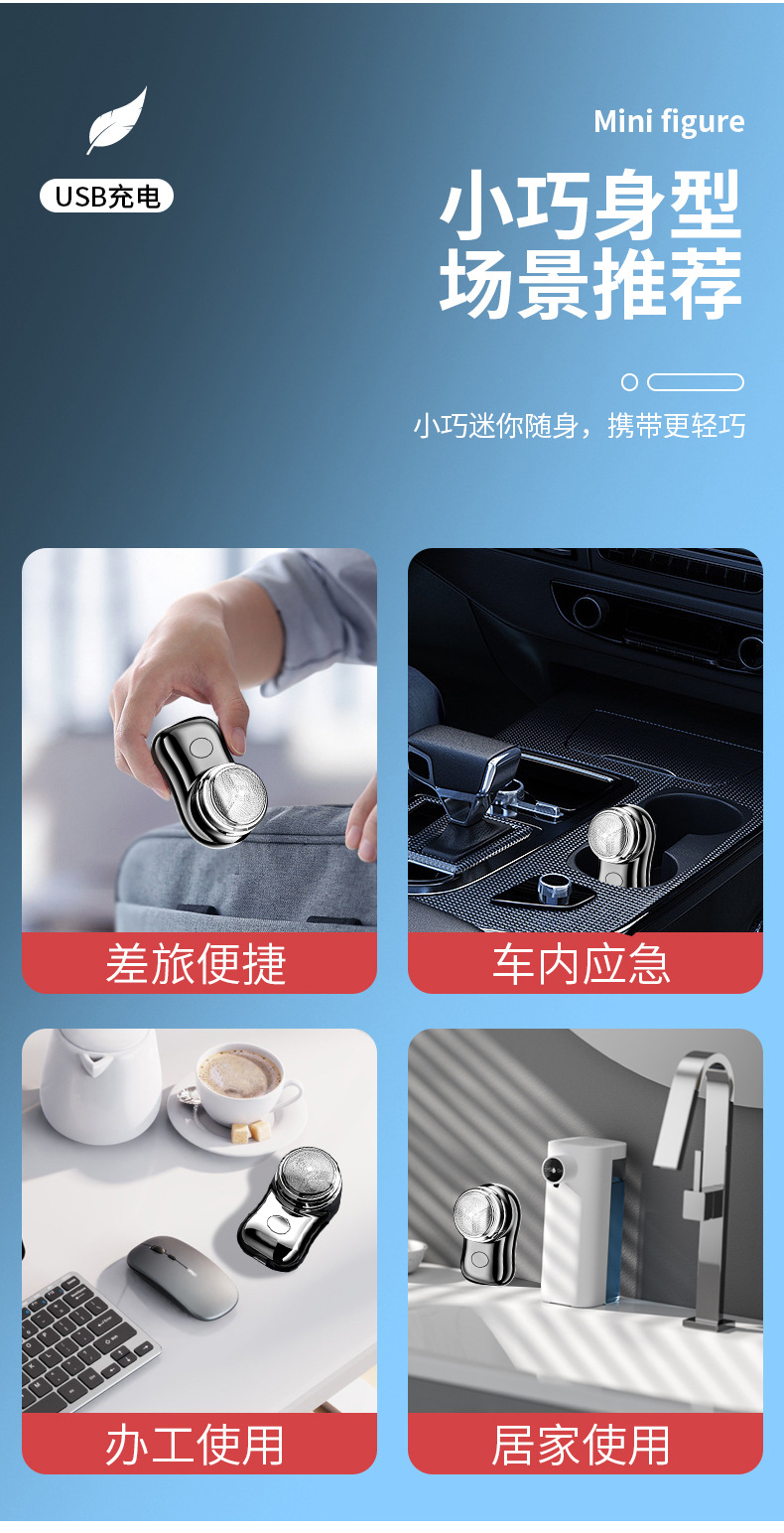 USB充电

Mini figure

小巧身型
场景推荐

小巧迷你随身，携带更轻巧

差旅便捷

车内应急

办工使用

居家使用