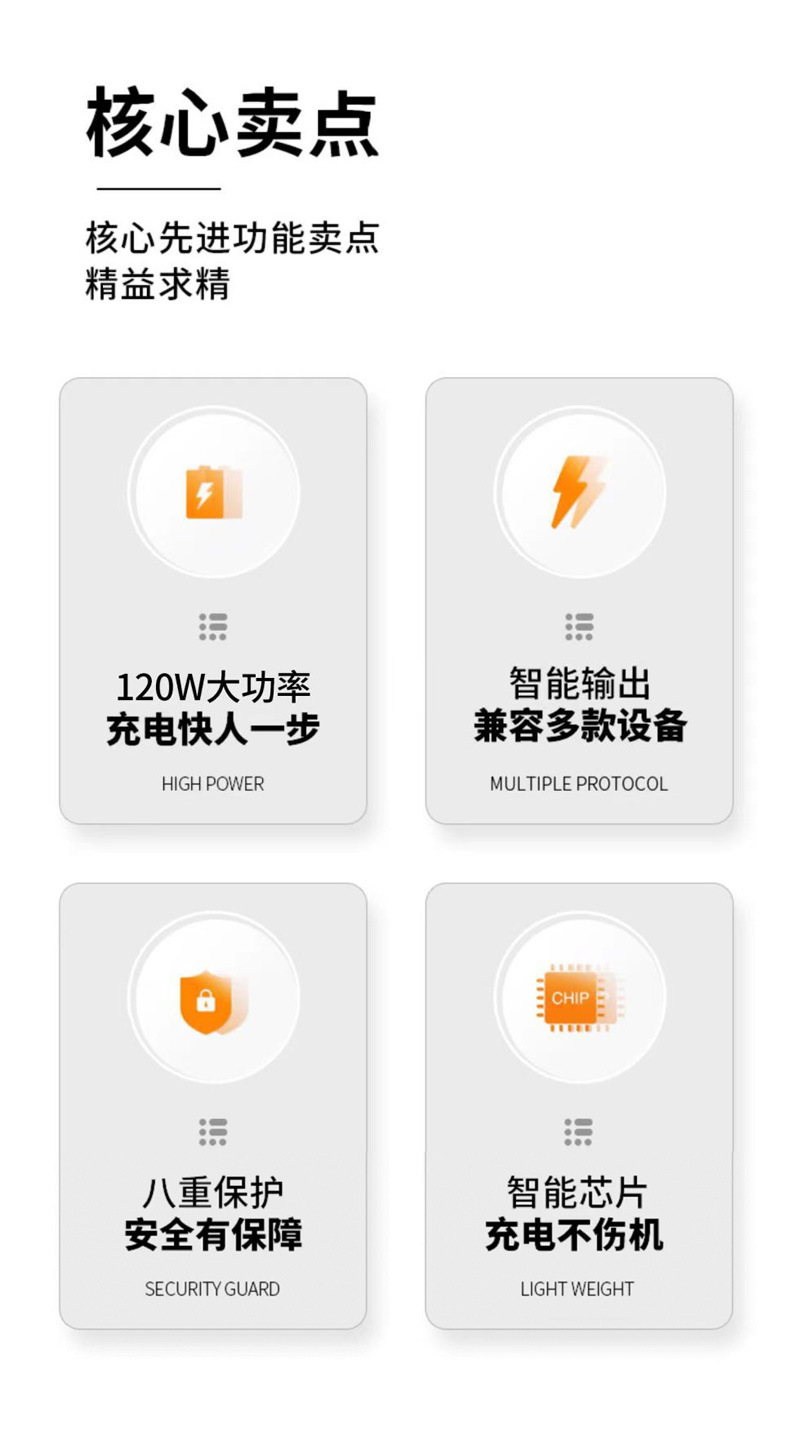 核心卖点

核心先进功能卖点
精益求精

120W大功率
充电快人一步
HIGH POWER

智能输出
兼容多款设备
MULTIPLE PROTOCOL

八重保护
安全有保障
SECURITY GUARD

CHIP
智能芯片
充电不伤机
LIGHT WEIGHT