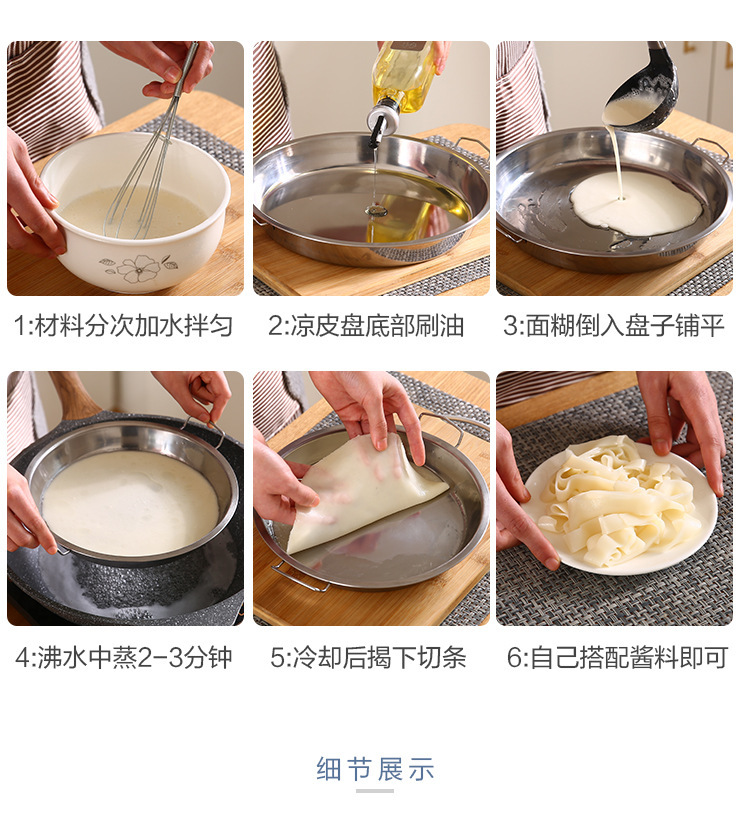 1:材料分次加水拌匀

2:凉皮盘底部刷油

3:面糊倒入盘子铺平

4:沸水中蒸2-3分钟

5:冷却后揭下切条

6:自己搭配酱料即可

细节展示