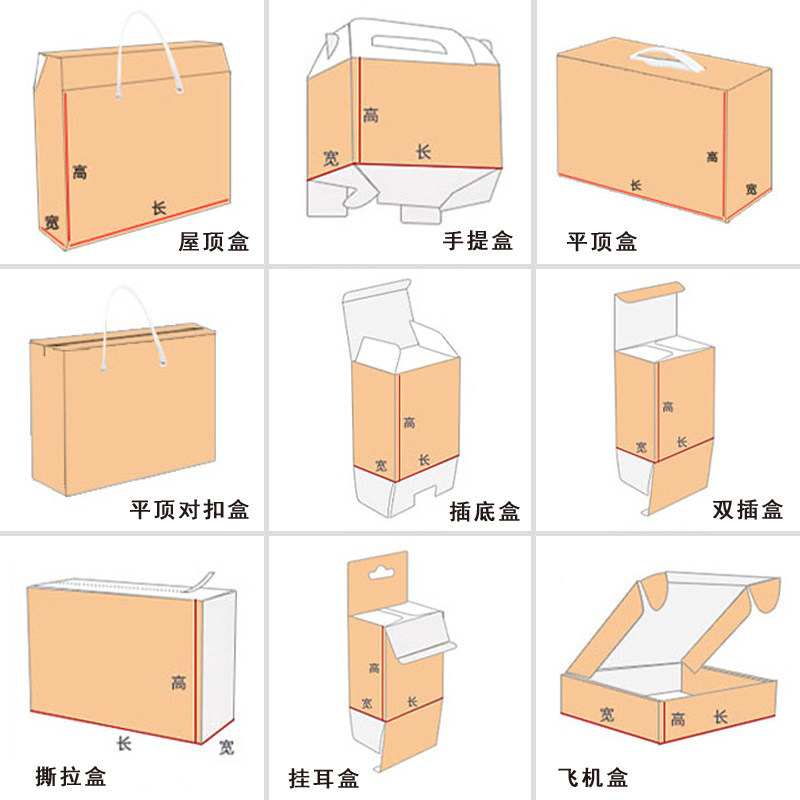 高
宽
长
屋顶盒

高
宽
长
手提盒

高
长
宽
平顶盒

平顶对扣盒

高
宽
长
插底盒

高
宽
长
双插盒

高
长
宽
撕拉盒

高
宽
长
挂耳盒

宽
高
长
飞机盒