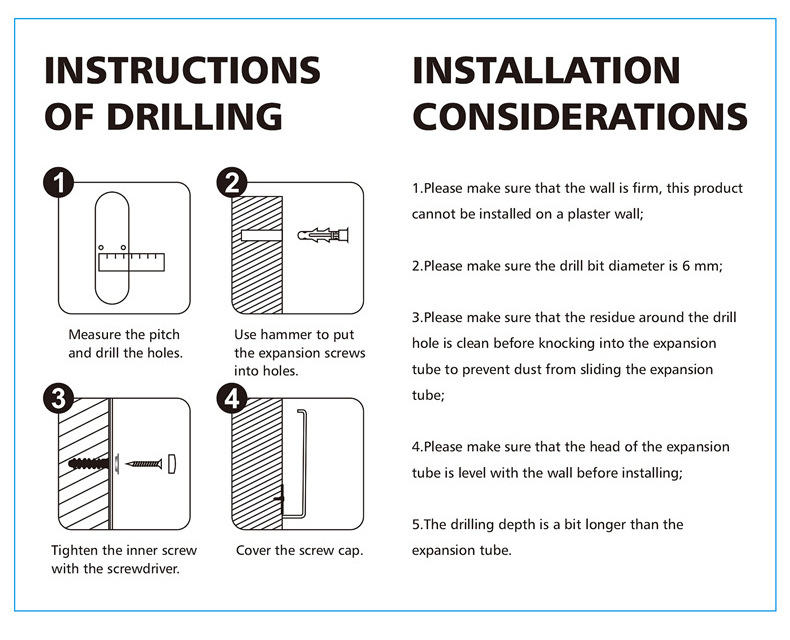 INSTRUCTIONS OF DRILLING

1

Measure the pitch and drill the holes.

2

Use hammer to put the expansion screws into holes.

3

Tighten the inner screw with the screwdriver.

4

Cover the screw cap.

INSTALLATION CONSIDERATIONS

1.Please make sure that the wall is firm, this product cannot be installed on a plaster wall;

2.Please make sure the drill bit diameter is 6 mm;

3.Please make sure that the residue around the drill hole is clean before knocking into the expansion tube to prevent dust from sliding the expansion tube;

4.Please make sure that the head of the expansion tube is level with the wall before installing;

5.The drilling depth is a bit longer than the expansion tube.