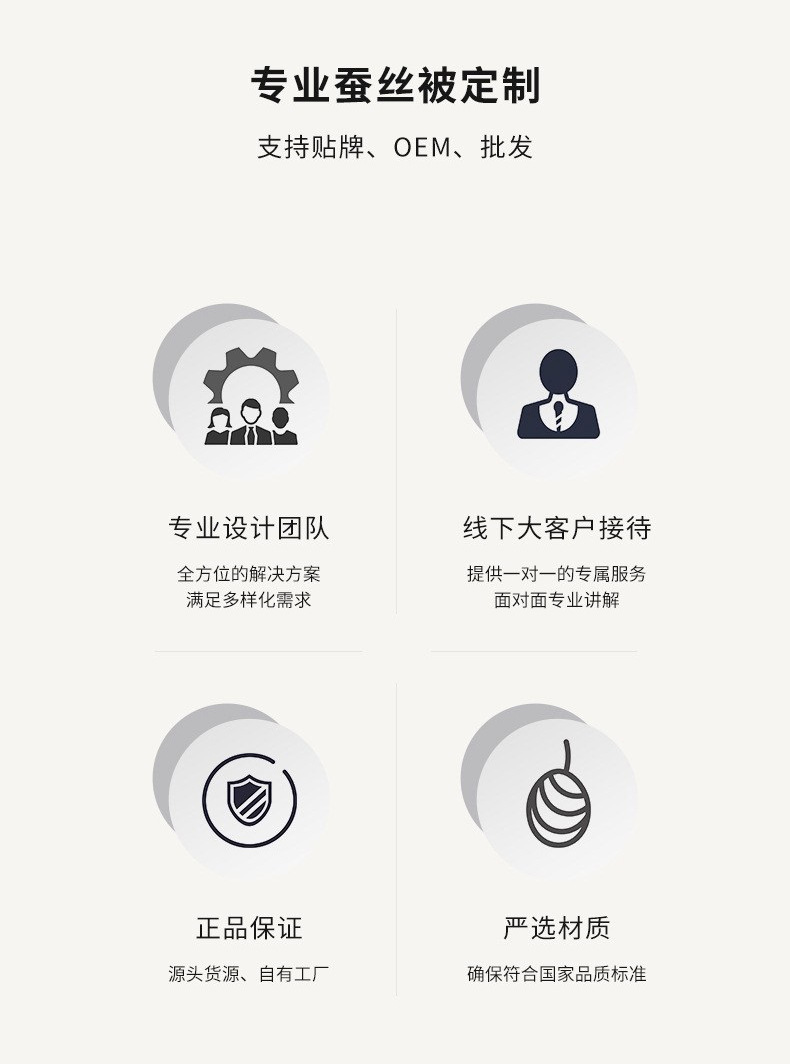 专业蚕丝被定制

支持贴牌、OEM、批发

专业设计团队

全方位的解决方案
满足多样化需求

线下大客户接待

提供一对一的专属服务
面对面专业讲解

正品保证

源头货源、自有工厂

严选材质

确保符合国家品质标准