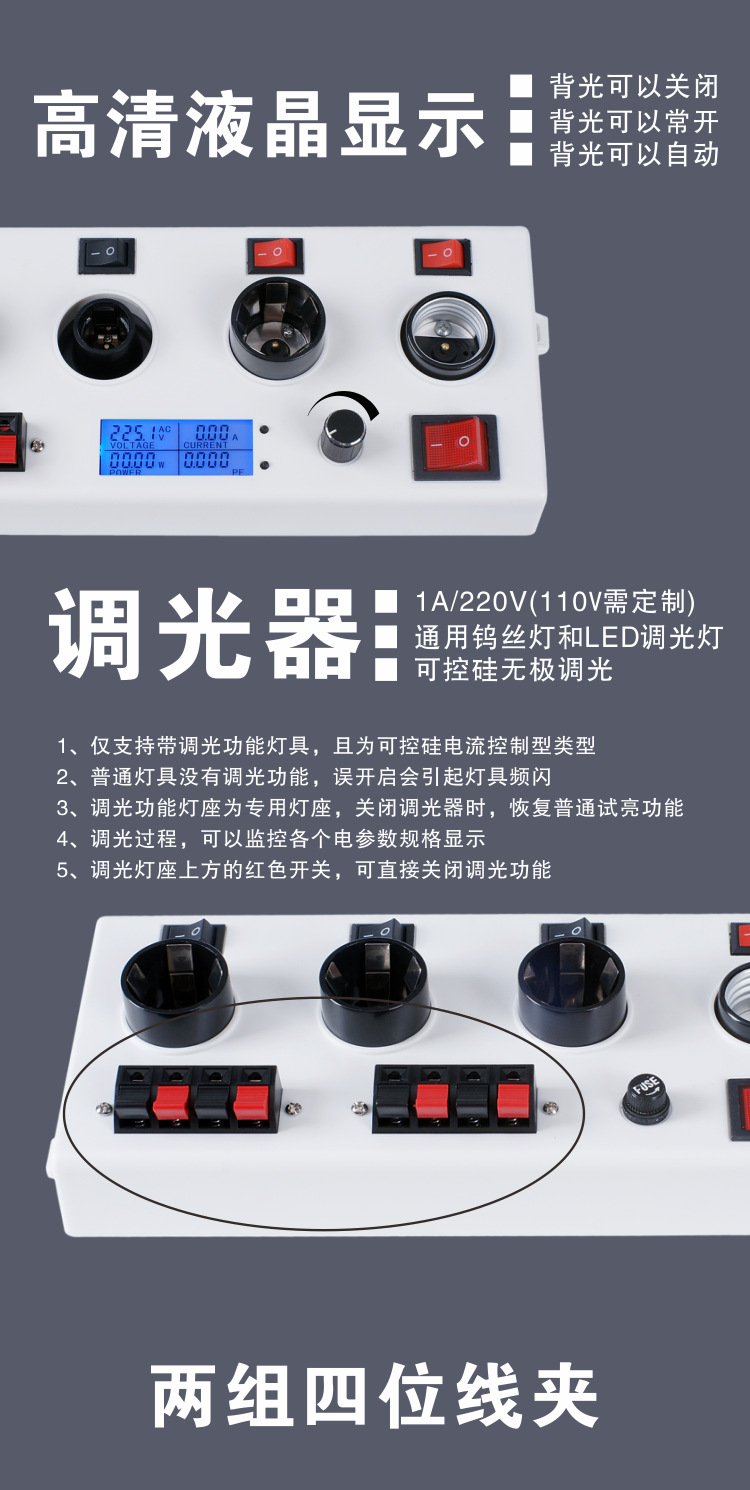 高清液晶显示

背光可以关闭
背光可以常开
背光可以自动

225.1 AC V
VOLTAGE
0.00 A
CURRENT
00.00 W
POWER
0.000
PF

调光器

1A/220V(110V需定制)
通用钨丝灯和LED调光灯
可控硅无极调光

1、仅支持带调光功能灯具，且为可控硅电流控制型类型
2、普通灯具没有调光功能，误开启会引起灯具频闪
3、调光功能灯座为专用灯座，关闭调光器时，恢复普通试亮功能
4、调光过程，可以监控各个电参数规格显示
5、调光灯座上方的红色开关，可直接关闭调光功能

FUSE

两组四位线夹