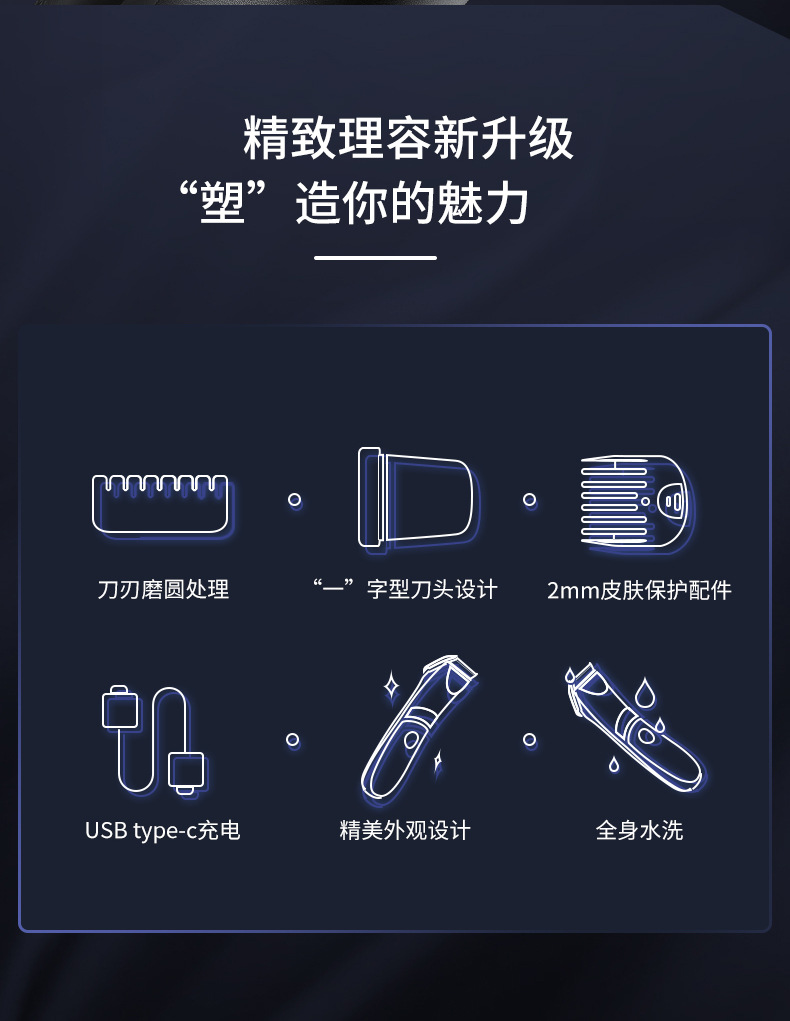 精致理容新升级
“塑”造你的魅力

刀刃磨圆处理

“一”字型刀头设计

2mm皮肤保护配件

USB type-c充电

精美外观设计

全身水洗