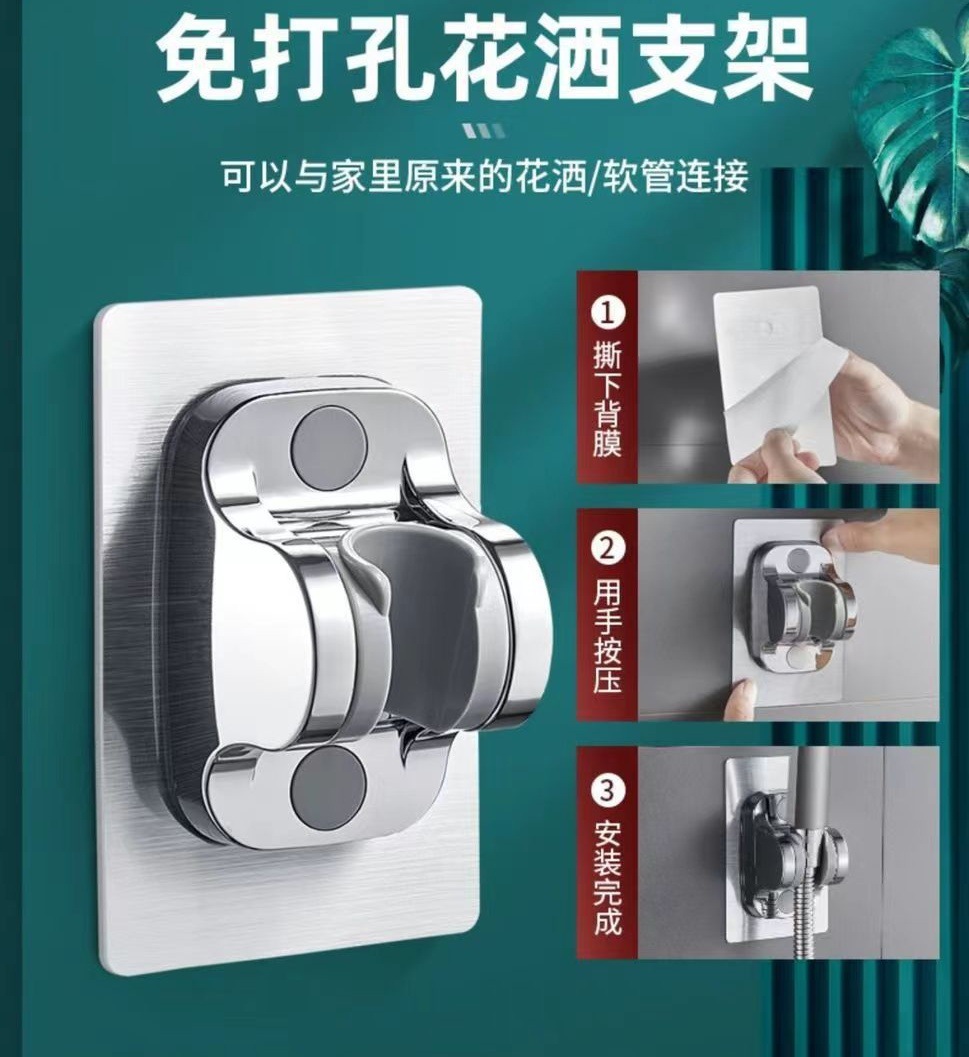 免打孔花洒支架

可以与家里原来的花洒/软管连接

1
撕下背膜

2
用手按压

3
安装完成