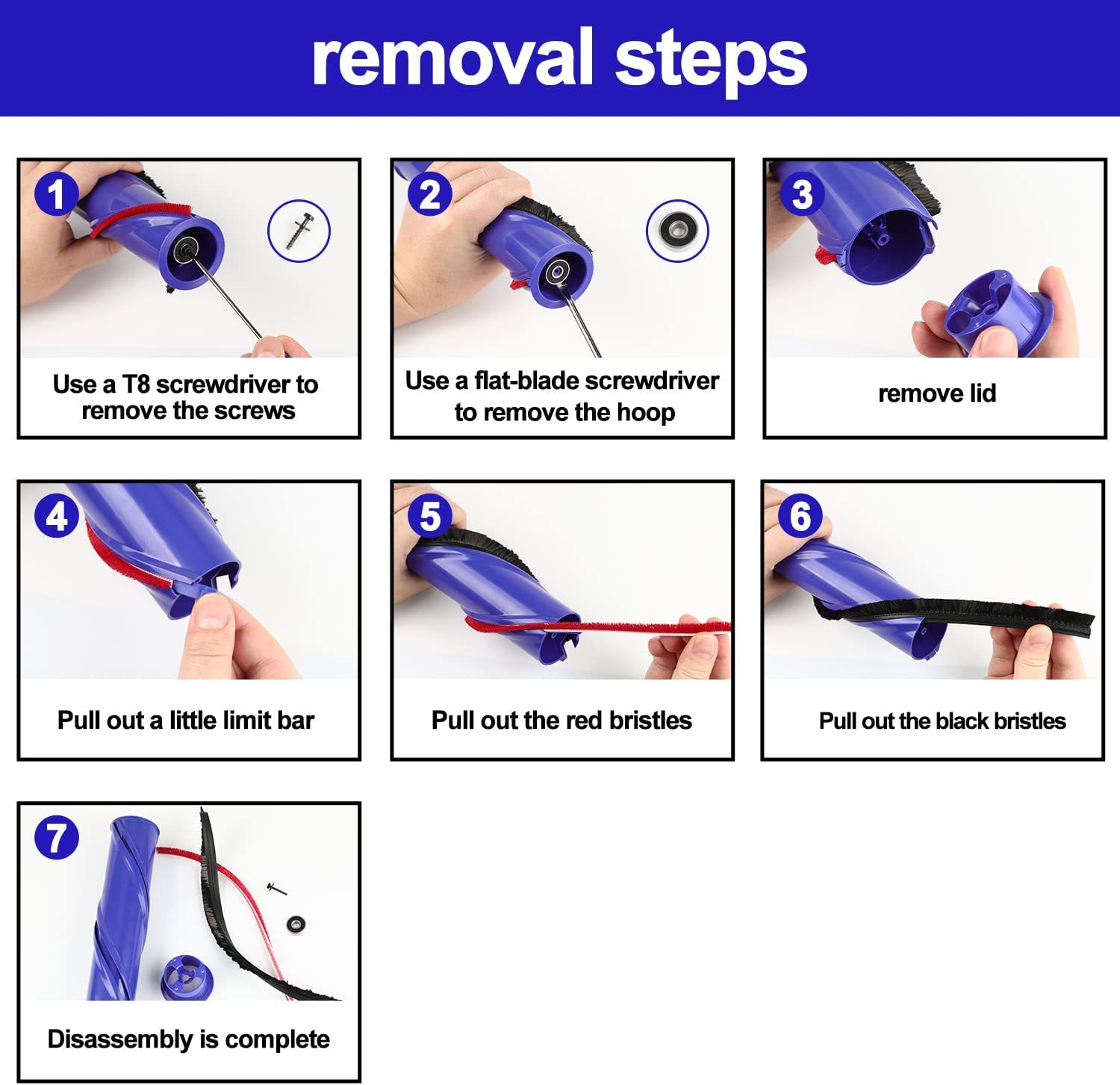 removal steps

1

Use a T8 screwdriver to remove the screws

2

Use a flat-blade screwdriver to remove the hoop

3

remove lid

4

Pull out a little limit bar

5

Pull out the red bristles

6

Pull out the black bristles

7

Disassembly is complete