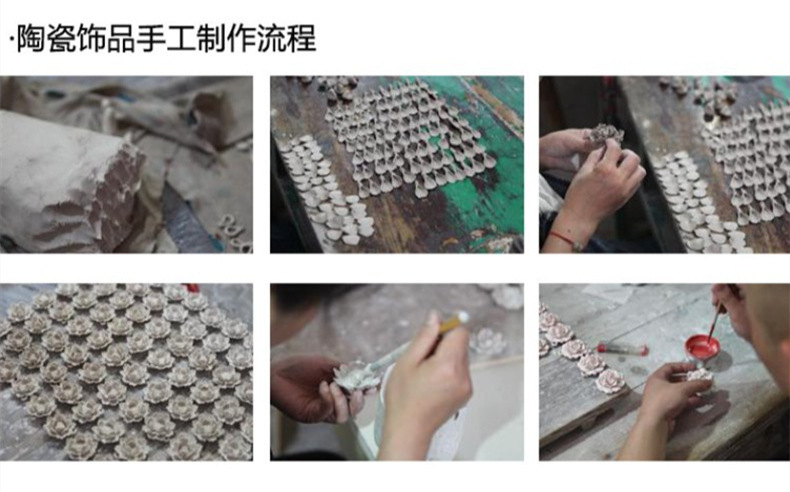 ·陶瓷饰品手工制作流程