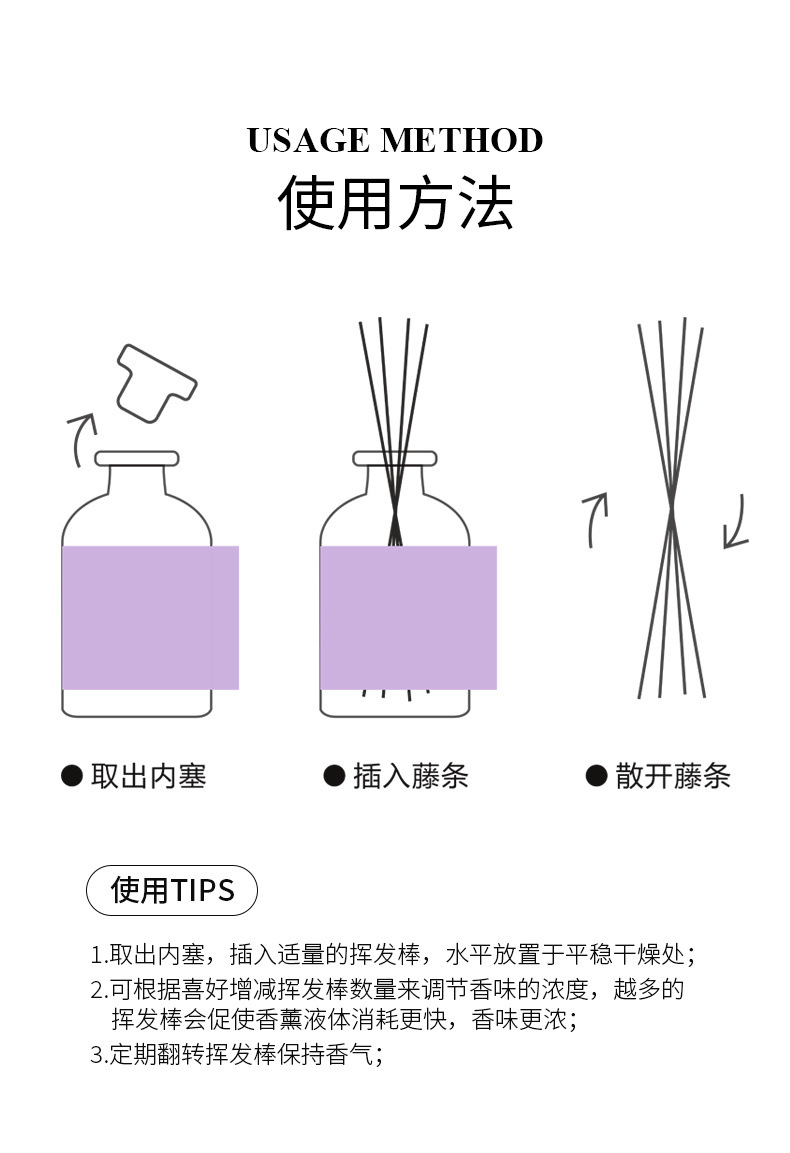 USAGE METHOD
使用方法

● 取出内塞

● 插入藤条

● 散开藤条

使用TIPS

1.取出内塞，插入适量的挥发棒，水平放置于平稳干燥处；
2.可根据喜好增减挥发棒数量来调节香味的浓度，越多的挥发棒会促使香薰液体消耗更快，香味更浓；
3.定期翻转挥发棒保持香气；