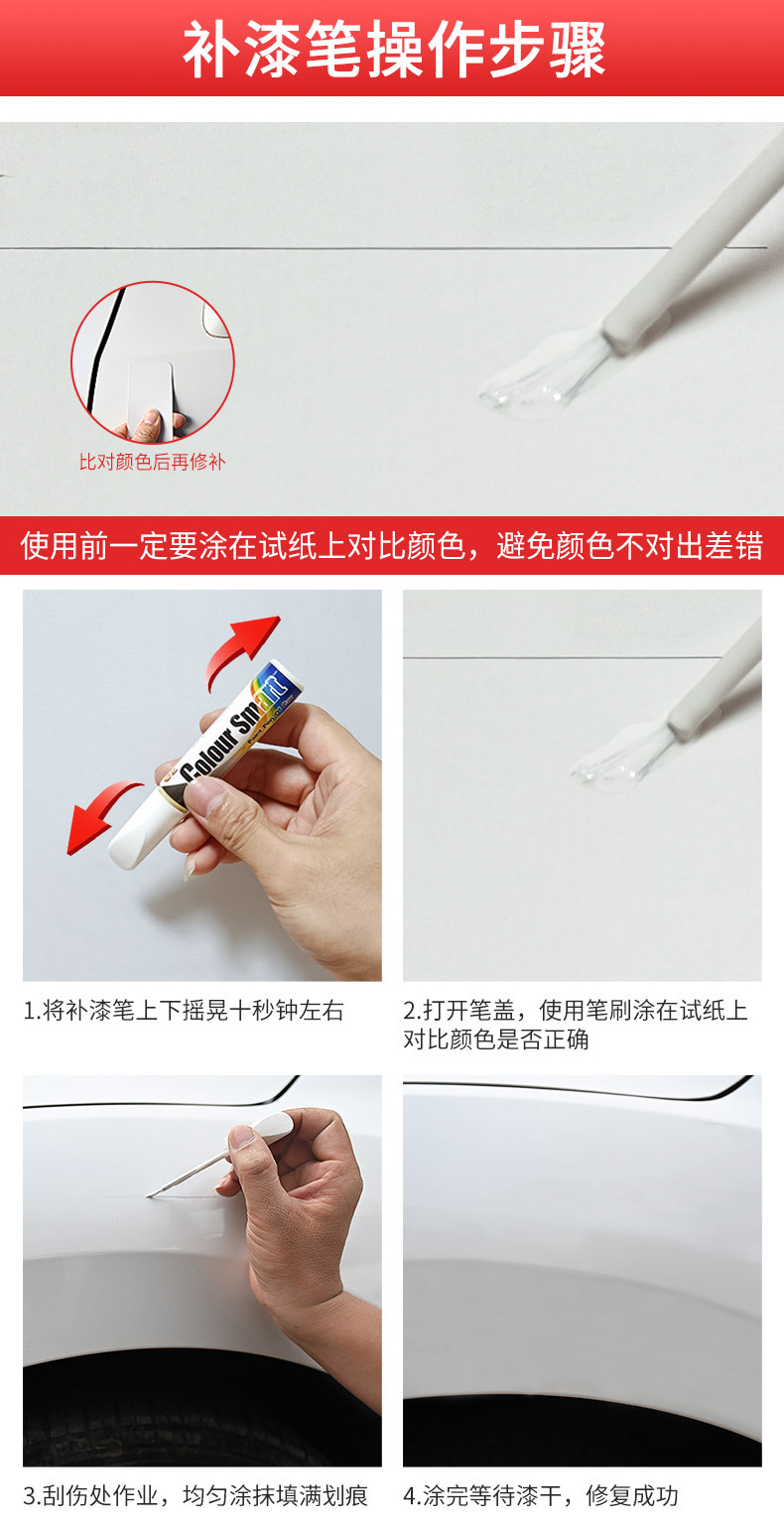 补漆笔操作步骤

比对颜色后再修补

使用前一定要涂在试纸上对比颜色，避免颜色不对出差错

Colour Smart

1.将补漆笔上下摇晃十秒钟左右

2.打开笔盖，使用笔刷涂在试纸上对比颜色是否正确

3.刮伤处作业，均匀涂抹填满划痕

4.涂完等待漆干，修复成功