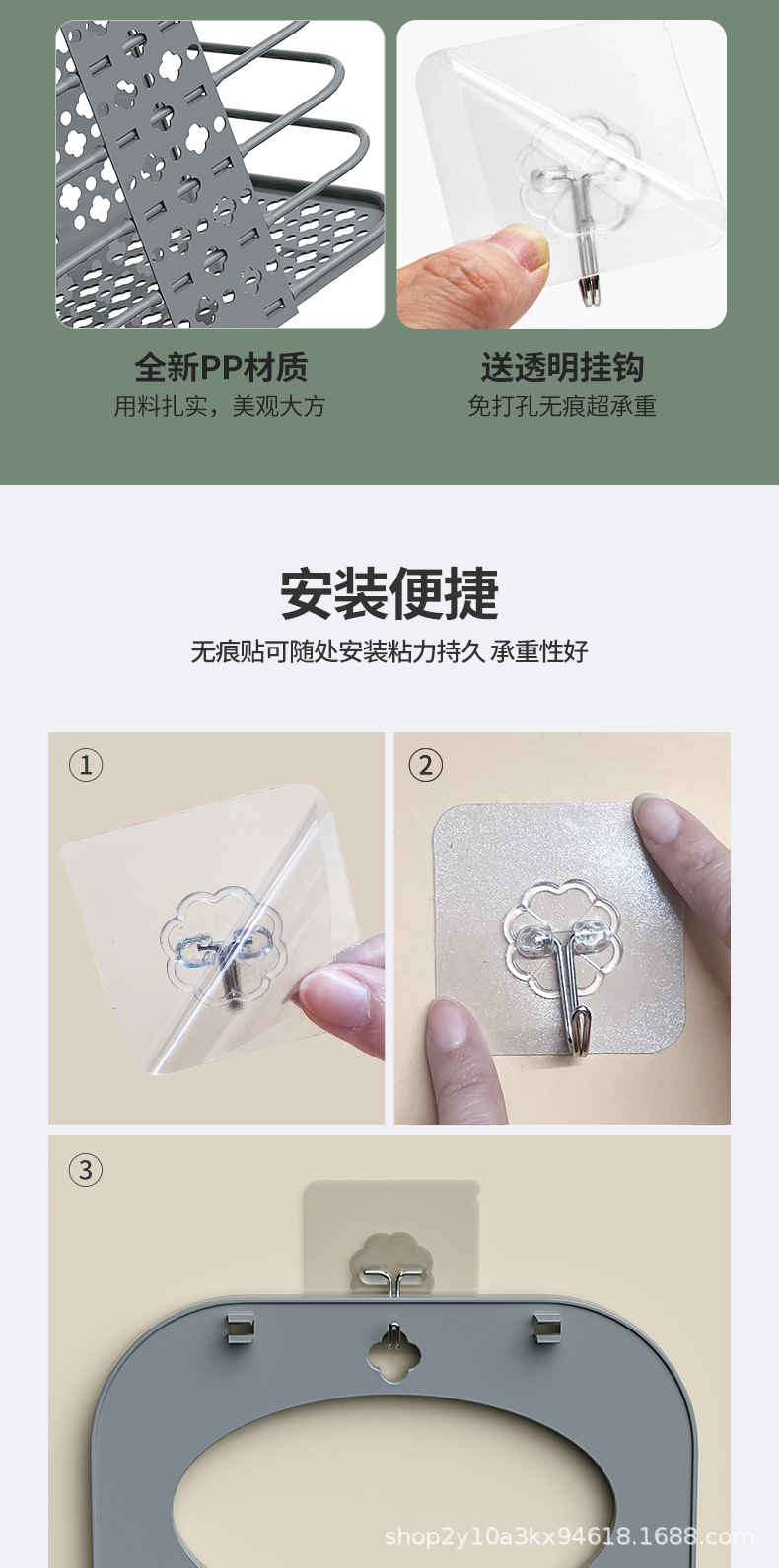 全新PP材质
用料扎实，美观大方

送透明挂钩
免打孔无痕超承重

安装便捷
无痕贴可随处安装粘力持久 承重性好

①

②

③

shop2y10a3kx94618.1688.com