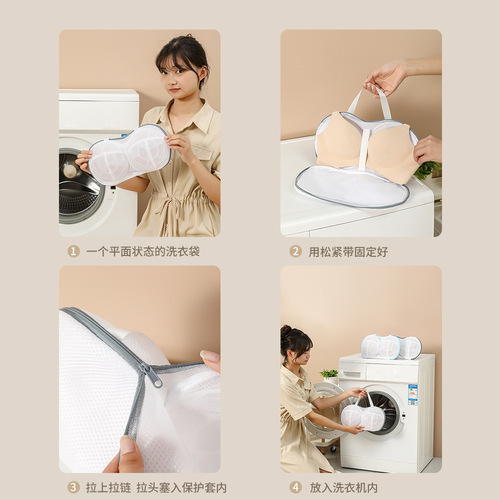 1 一个平面状态的洗衣袋

2 用松紧带固定好

3 拉上拉链 拉头塞入保护套内

4 放入洗衣机内