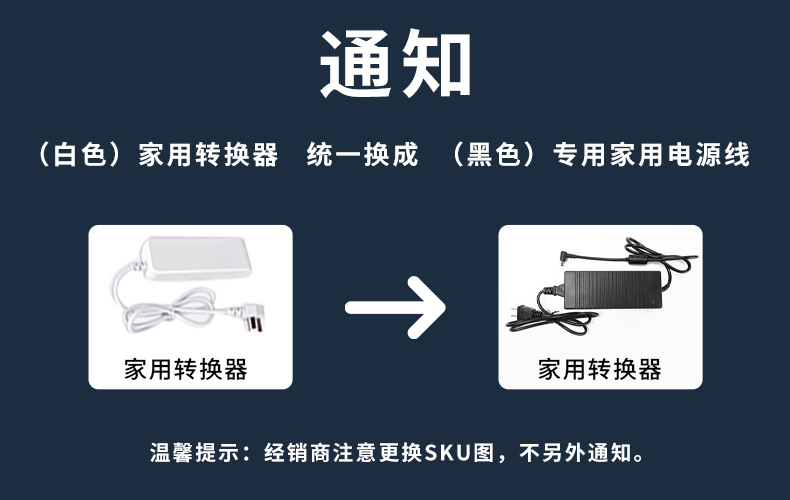 通知

（白色）家用转换器　统一换成　（黑色）专用家用电源线

家用转换器

家用转换器

温馨提示：经销商注意更换SKU图，不另外通知。