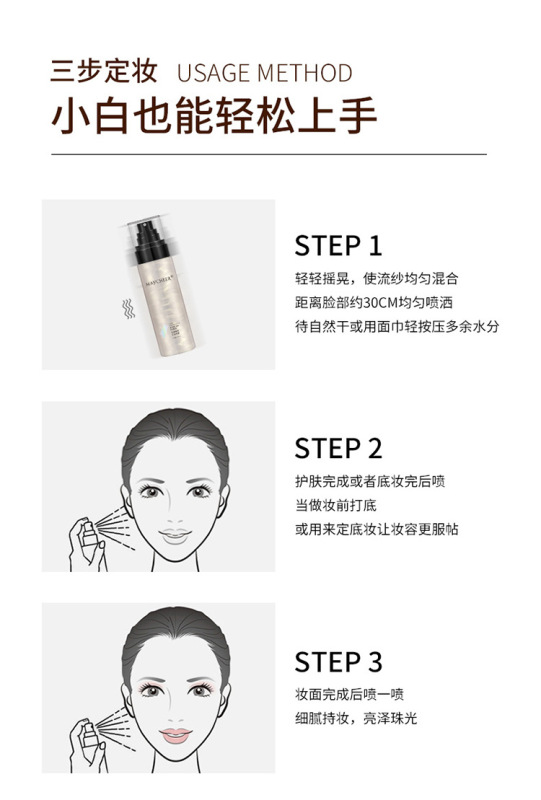 三步定妆 USAGE METHOD
小白也能轻松上手

MAYCHEER

STEP 1
轻轻摇晃，使流纱均匀混合
距离脸部约30CM均匀喷洒
待自然干或用面巾轻按压多余水分

STEP 2
护肤完成或者底妆完后喷
当做妆前打底
或用来定底妆让妆容更服帖

STEP 3
妆面完成后喷一喷
细腻持妆，亮泽珠光