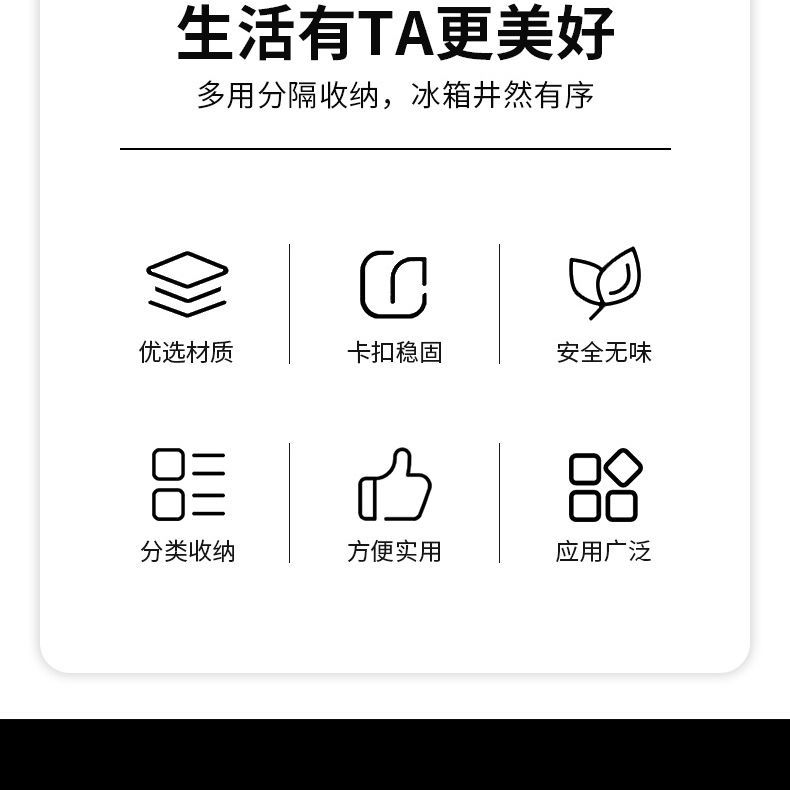 生活有TA更美好

多用分隔收纳，冰箱井然有序

优选材质

卡扣稳固

安全无味

分类收纳

方便实用

应用广泛