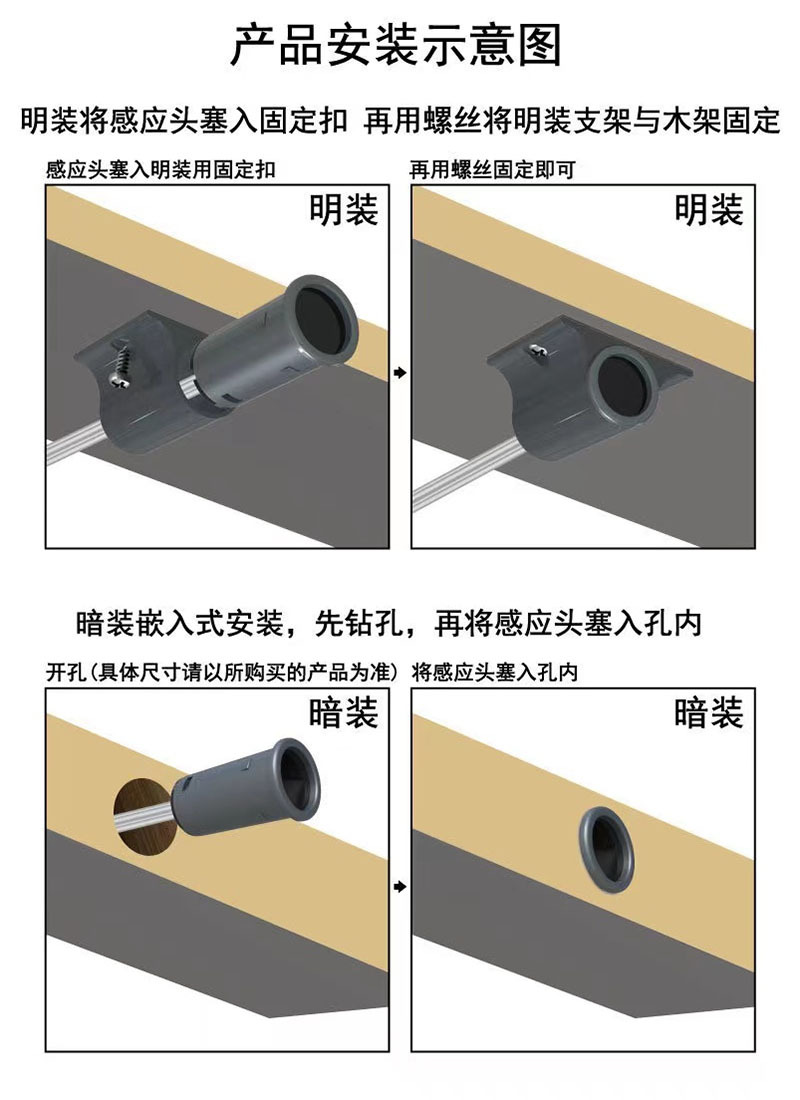 产品安装示意图

明装将感应头塞入固定扣 再用螺丝将明装支架与木架固定

感应头塞入明装用固定扣

明装

再用螺丝固定即可

明装

暗装嵌入式安装，先钻孔，再将感应头塞入孔内

开孔（具体尺寸请以所购买的产品为准）

暗装

将感应头塞入孔内

暗装