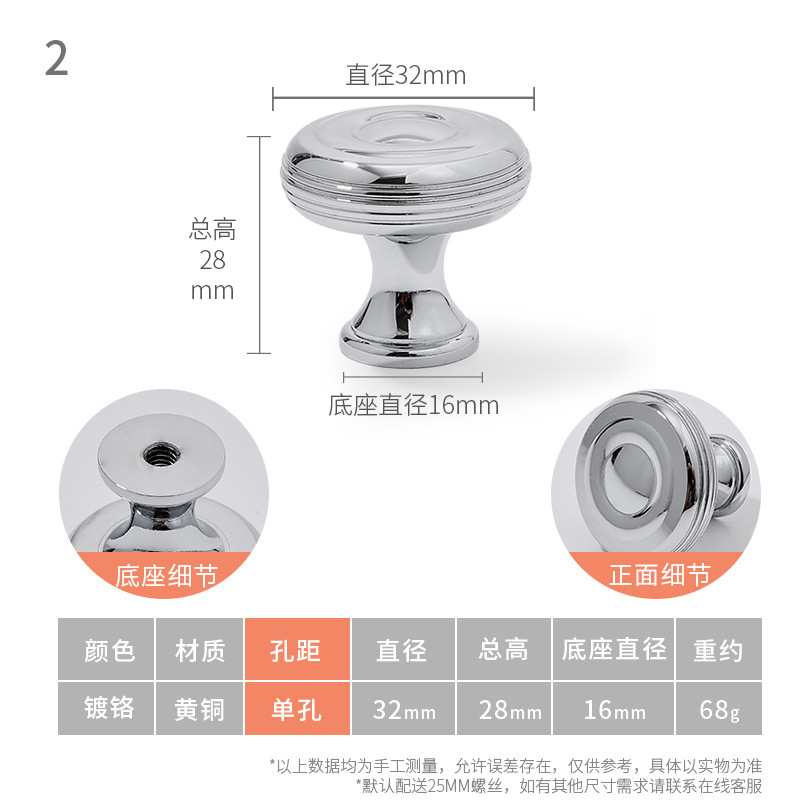 2

直径32mm

总高 28 mm

底座直径16mm

底座细节

正面细节

| 颜色 | 材质 | 孔距 | 直径 | 总高 | 底座直径 | 重约 |
|---|---|---|---|---|---|---|
| 镀铬 | 黄铜 | 单孔 | 32mm | 28mm | 16mm | 68g |

*以上数据均为手工测量，允许误差存在，仅供参考，具体以实物为准
*默认配送25MM螺丝，如有其他尺寸需求请联系在线客服