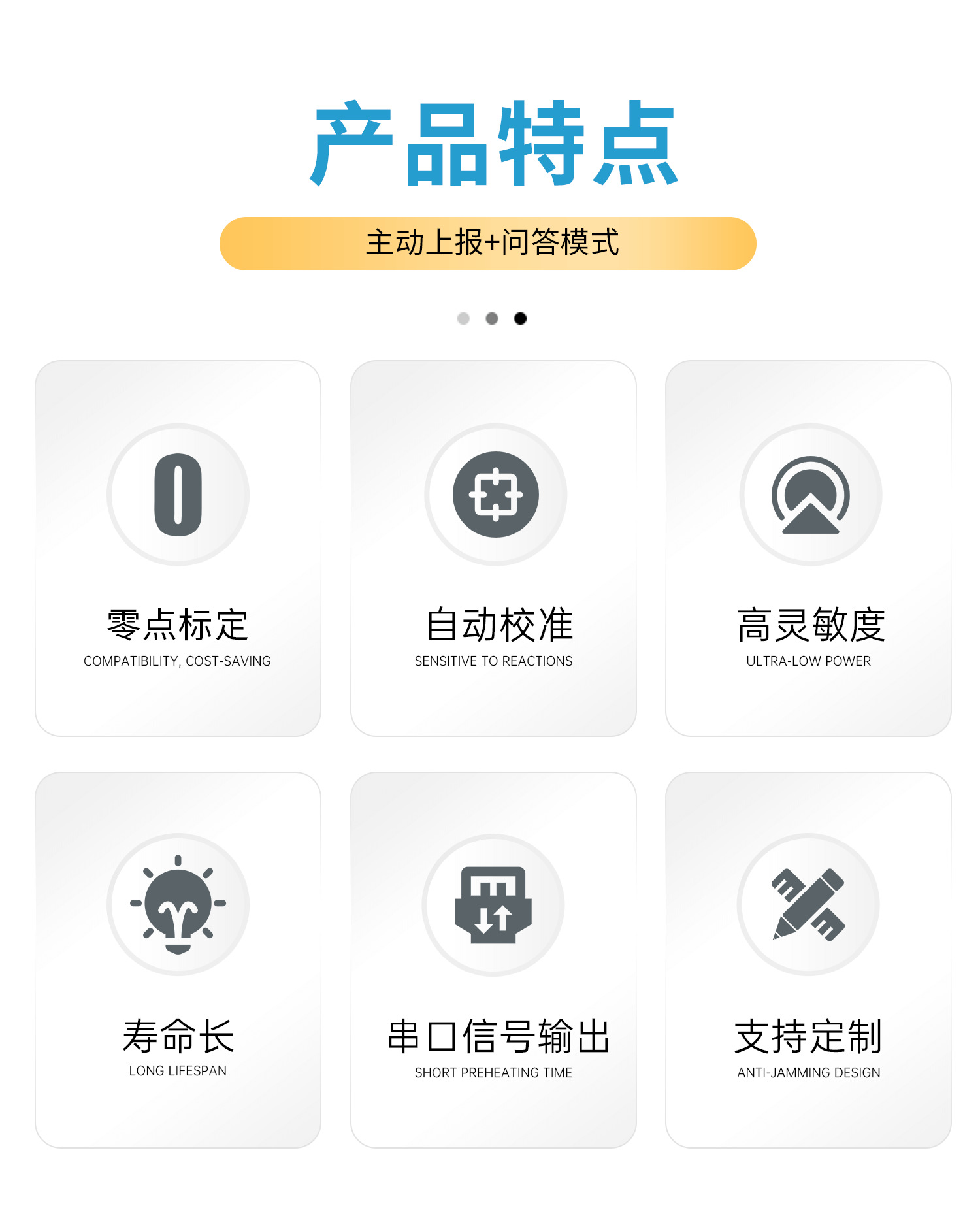 产品特点

主动上报+问答模式

零点标定
COMPATIBILITY, COST-SAVING

自动校准
SENSITIVE TO REACTIONS

高灵敏度
ULTRA-LOW POWER

寿命长
LONG LIFESPAN

串口信号输出
SHORT PREHEATING TIME

支持定制
ANTI-JAMMING DESIGN