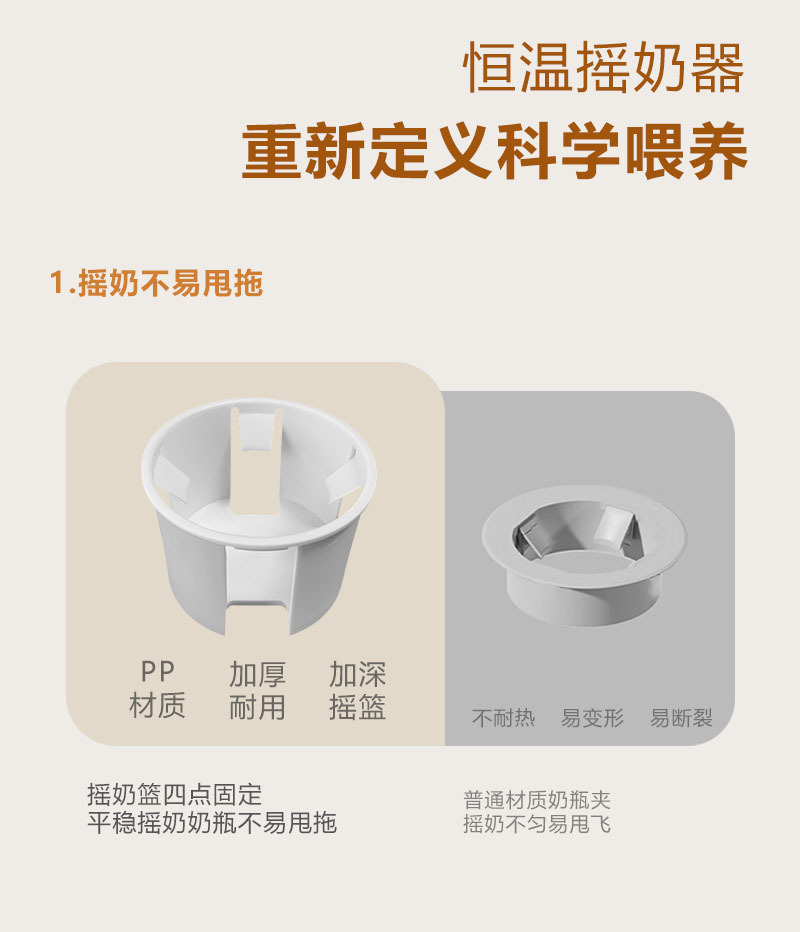 恒温摇奶器
重新定义科学喂养

1.摇奶不易甩拖

PP
材质

加厚
耐用

加深
摇篮

不耐热 易变形 易断裂

摇奶篮四点固定
平稳摇奶奶瓶不易甩拖

普通材质奶瓶夹
摇奶不匀易甩飞