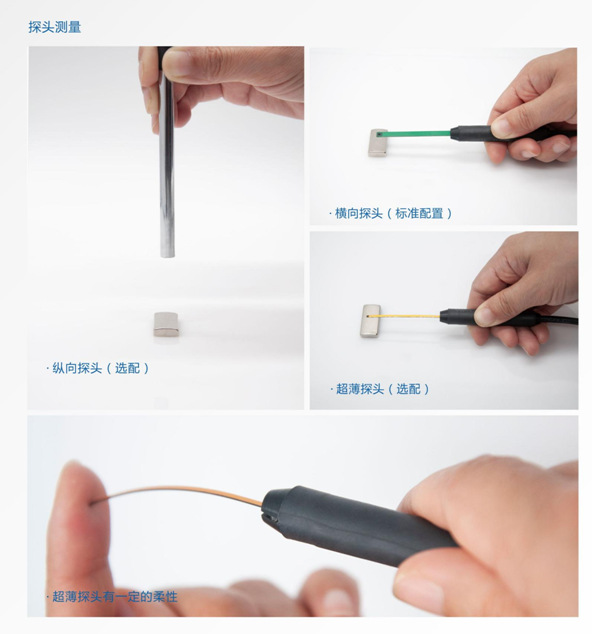 探头测量

· 纵向探头（选配）

· 横向探头（标准配置）

· 超薄探头（选配）

· 超薄探头有一定的柔性