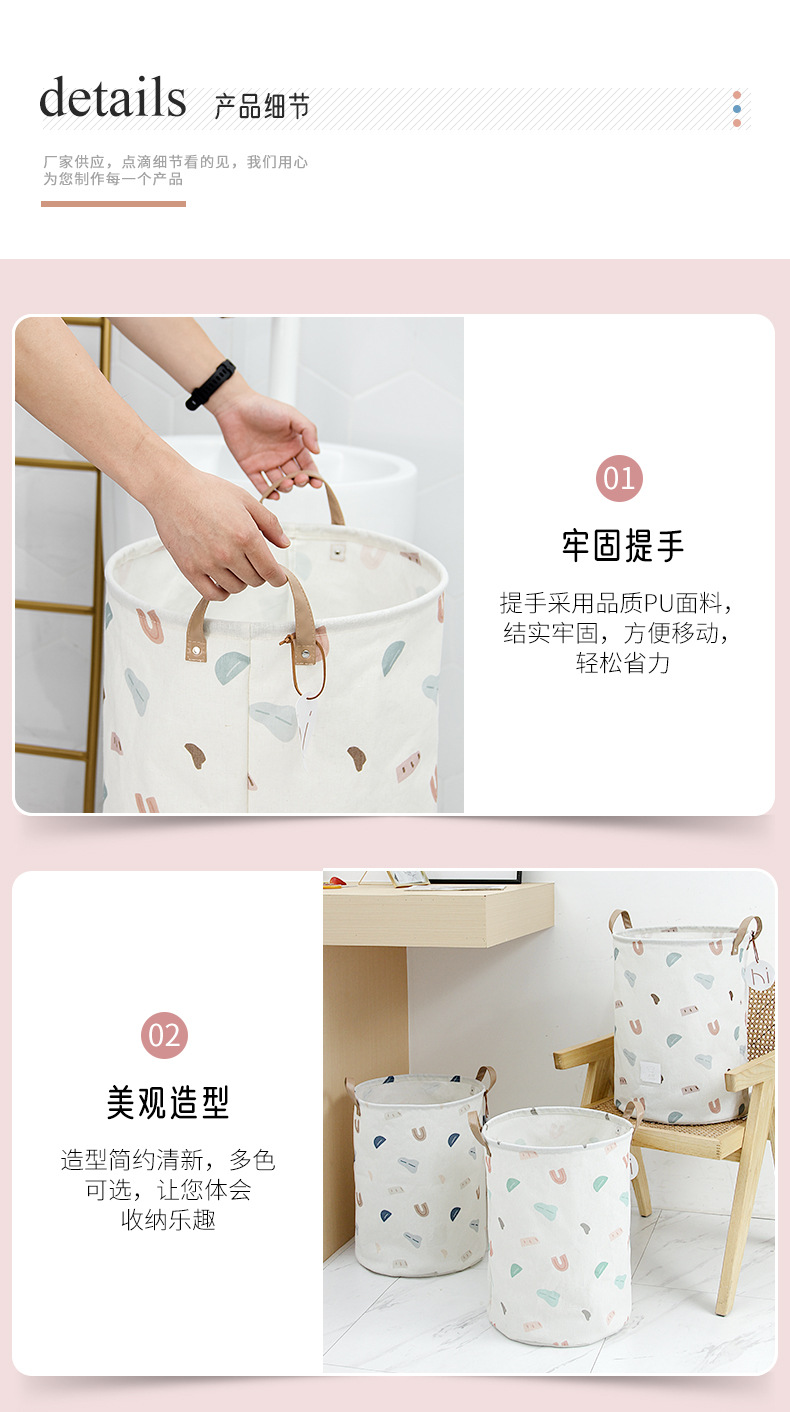 details 产品细节

厂家供应，点滴细节看的见，我们用心为您制作每一个产品

01

牢固提手

提手采用品质PU面料，结实牢固，方便移动，轻松省力

02

美观造型

造型简约清新，多色可选，让您体会收纳乐趣

hi