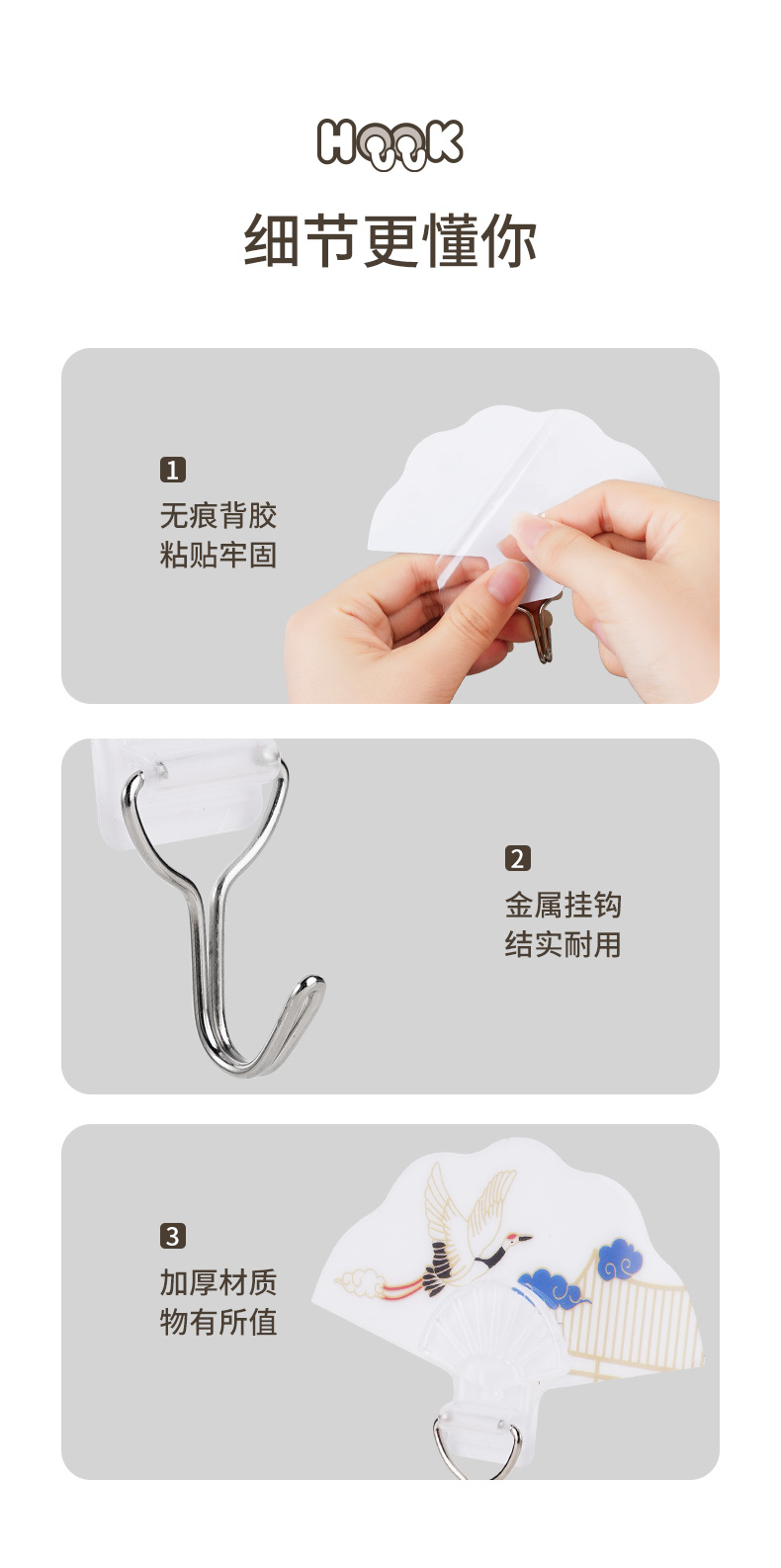 HOOK

细节更懂你

1
无痕背胶
粘贴牢固

2
金属挂钩
结实耐用

3
加厚材质
物有所值