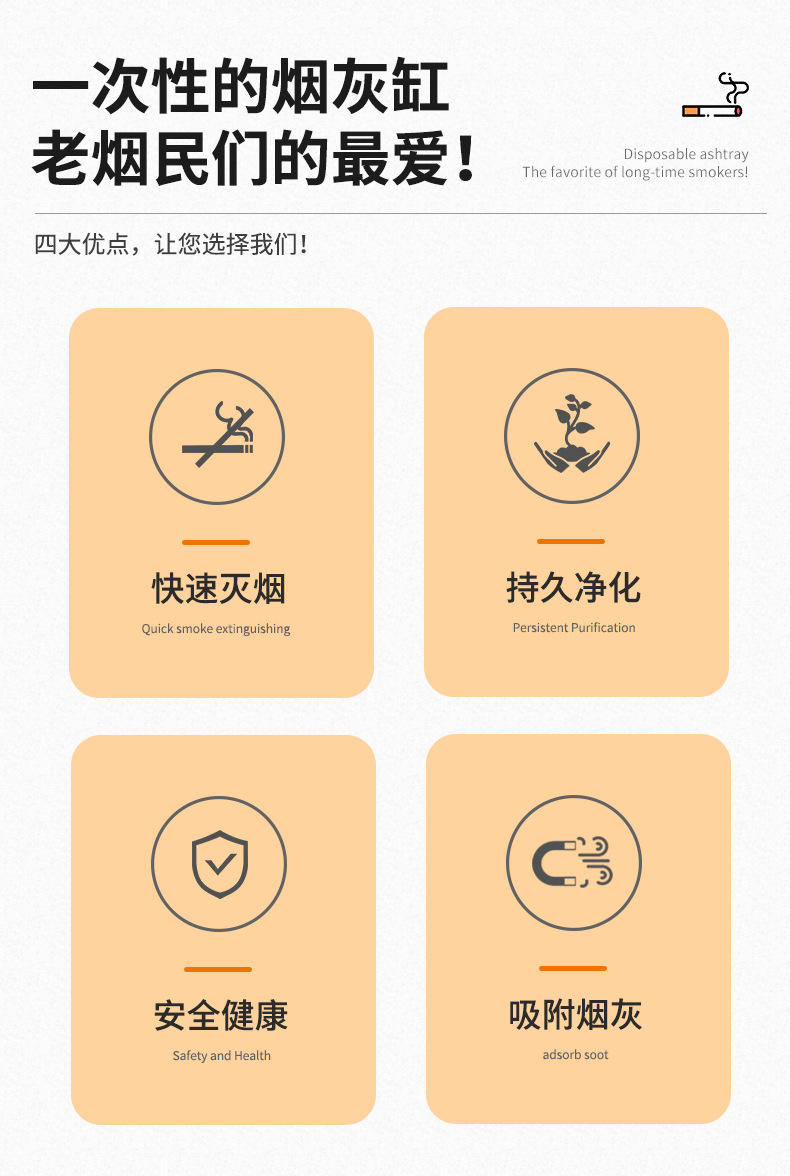 一次性的烟灰缸
老烟民们的最爱！

Disposable ashtray
The favorite of long-time smokers!

四大优点，让您选择我们！

快速灭烟
Quick smoke extinguishing

持久净化
Persistent Purification

安全健康
Safety and Health

吸附烟灰
adsorb soot