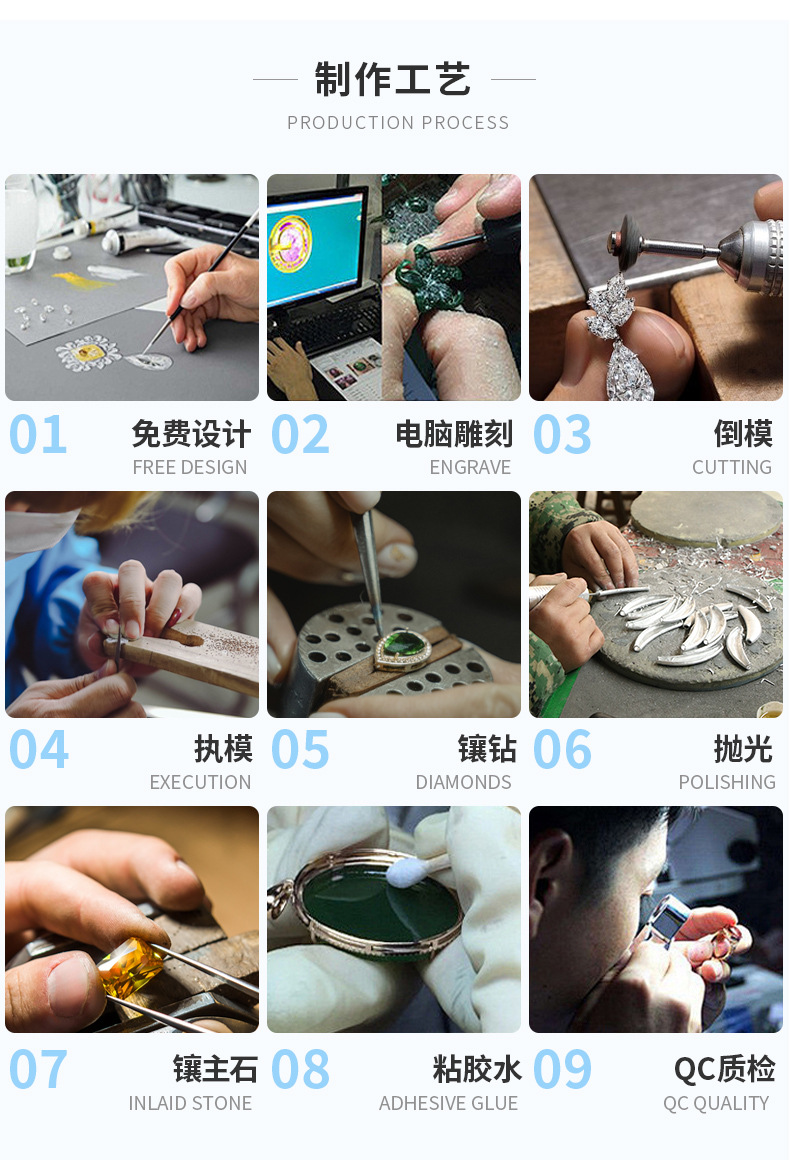 制作工艺
PRODUCTION PROCESS

01 免费设计
FREE DESIGN

02 电脑雕刻
ENGRAVE

03 倒模
CUTTING

04 执模
EXECUTION

05 镶钻
DIAMONDS

06 抛光
POLISHING

07 镶主石
INLAID STONE

08 粘胶水
ADHESIVE GLUE

09 QC质检
QC QUALITY