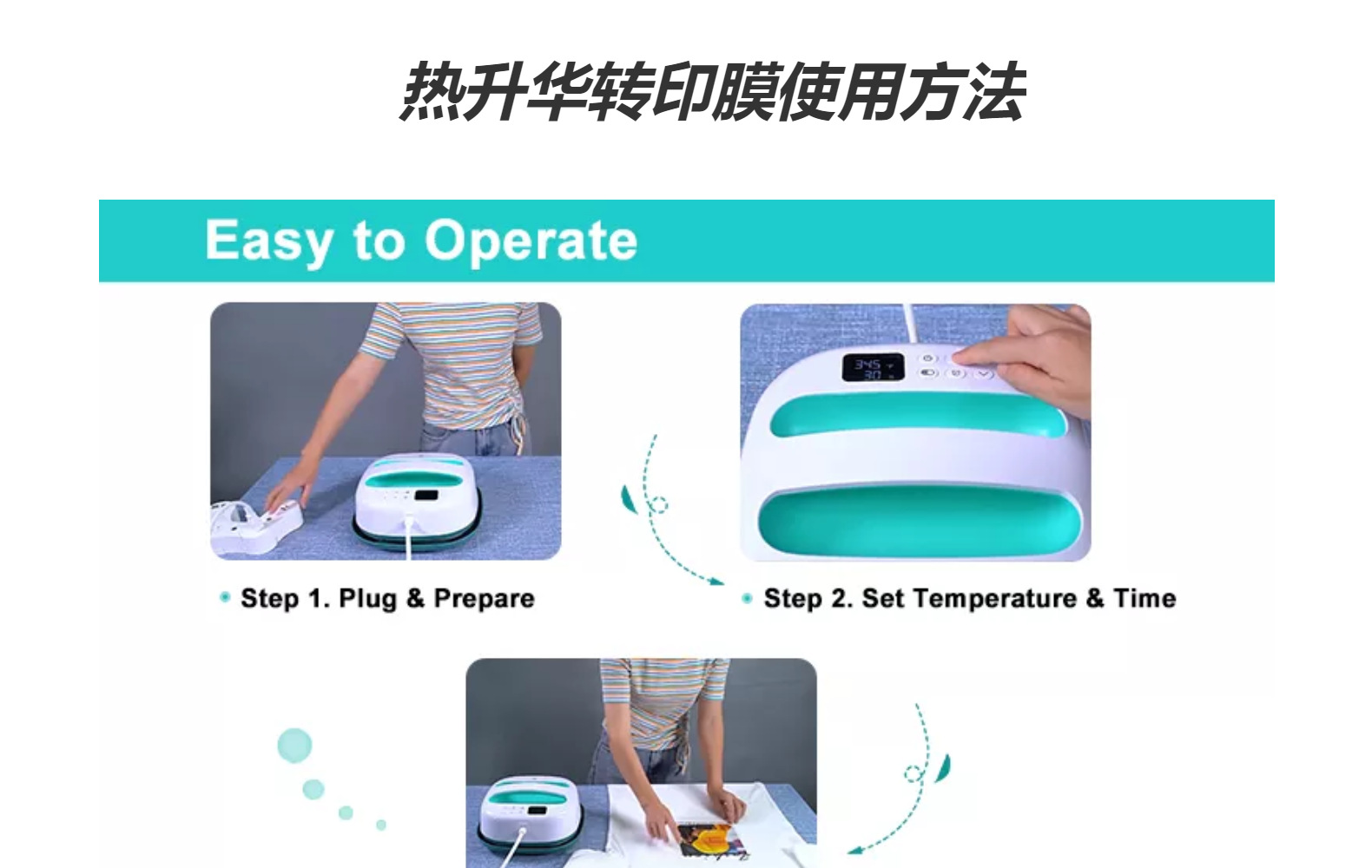 热升华转印膜使用方法

Easy to Operate

345
30

Step 1. Plug & Prepare

Step 2. Set Temperature & Time