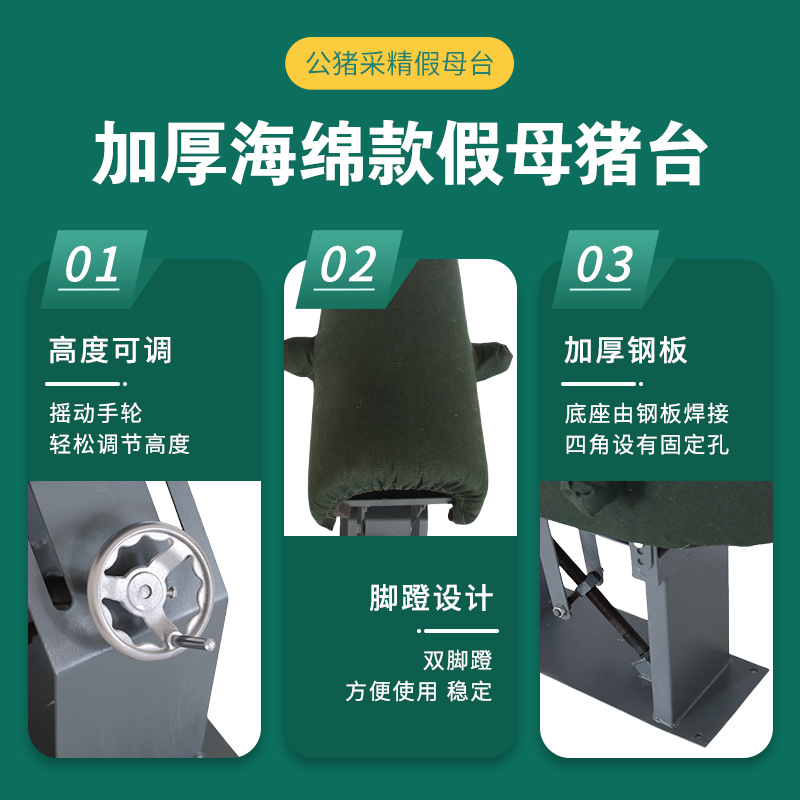 公猪采精假母台

加厚海绵款假母猪台

01

高度可调

摇动手轮
轻松调节高度

02

脚蹬设计

双脚蹬
方便使用 稳定

03

加厚钢板

底座由钢板焊接
四角设有固定孔