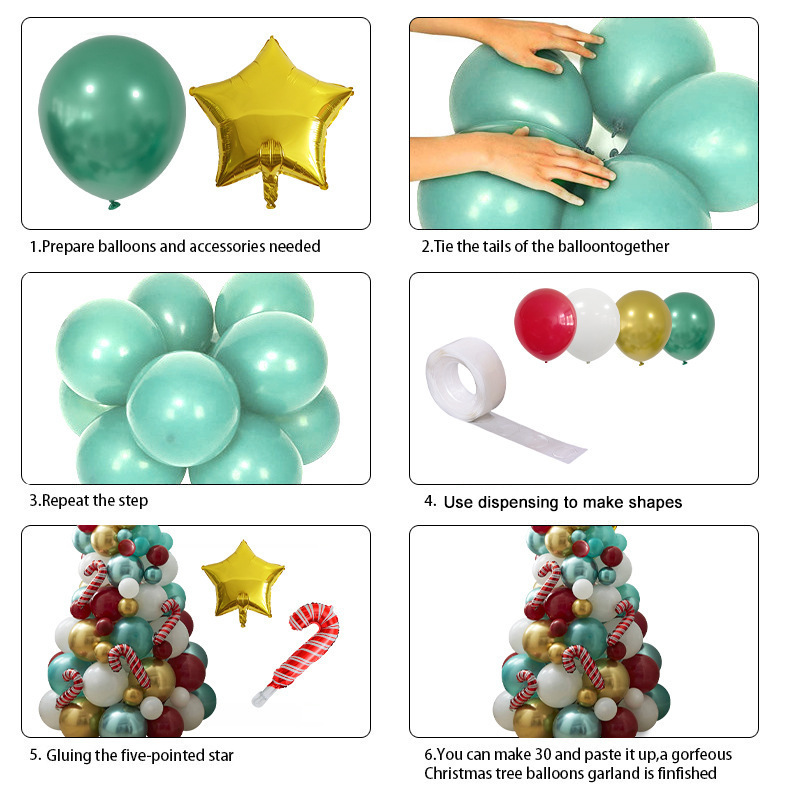 1.Prepare balloons and accessories needed

2.Tie the tails of the balloontogether

3.Repeat the step

4. Use dispensing to make shapes

5. Gluing the five-pointed star

6.You can make 30 and paste it up,a gorfeous Christmas tree balloons garland is finfished