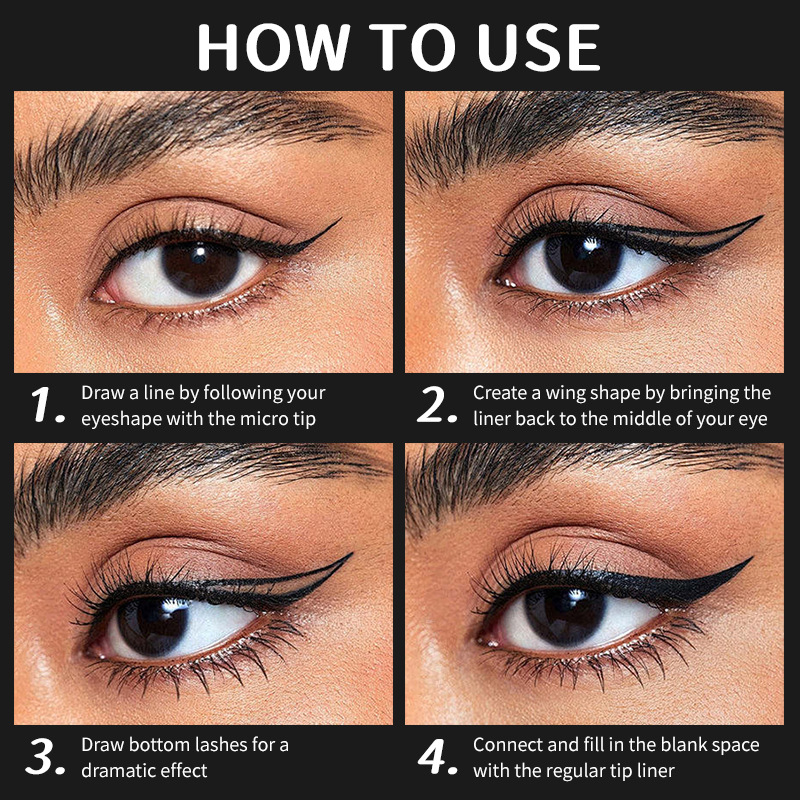 HOW TO USE

1. Draw a line by following your eyeshape with the micro tip

2. Create a wing shape by bringing the liner back to the middle of your eye

3. Draw bottom lashes for a dramatic effect

4. Connect and fill in the blank space with the regular tip liner