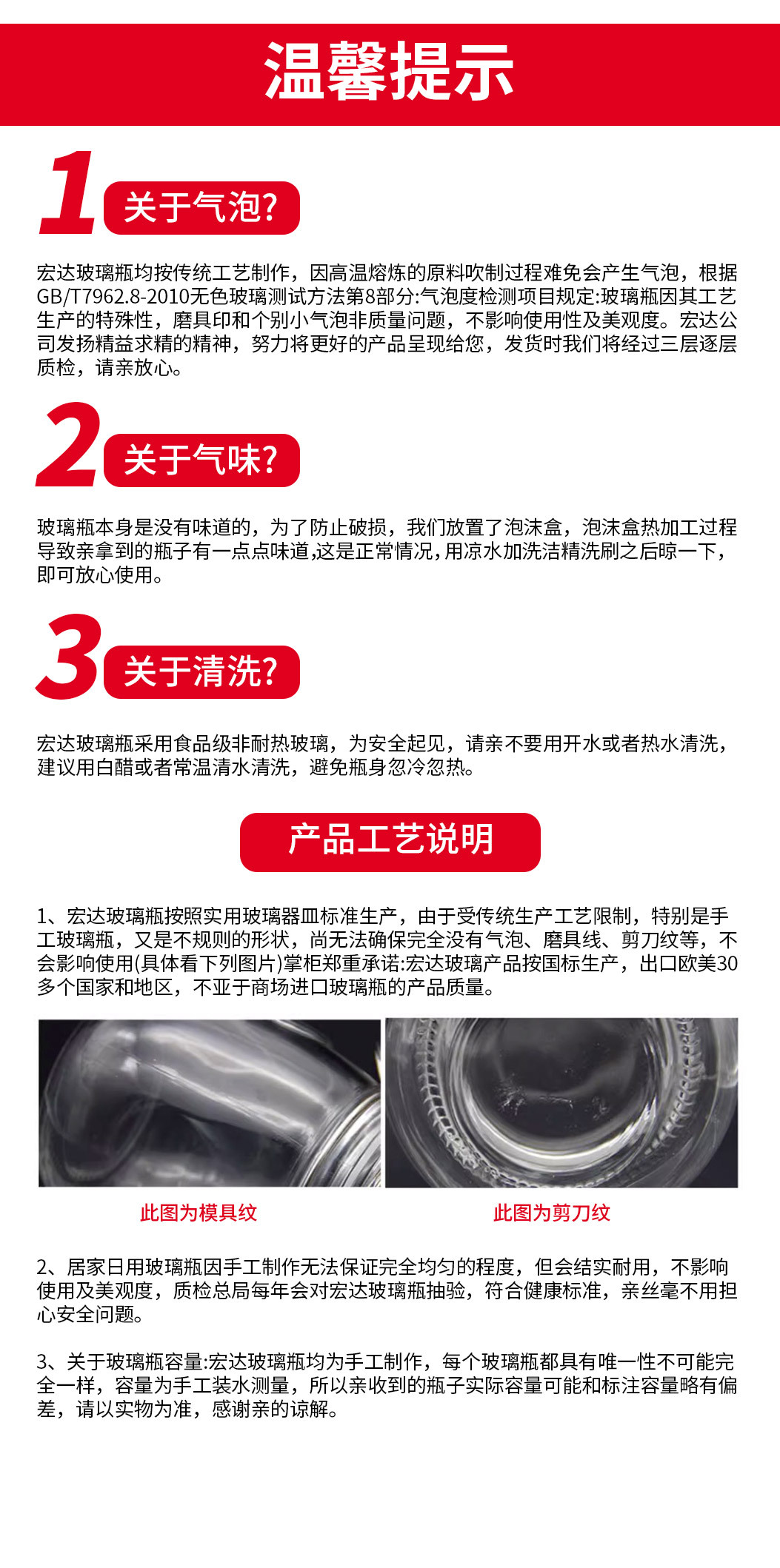 温馨提示

1 关于气泡?

宏达玻璃瓶均按传统工艺制作，因高温熔炼的原料吹制过程难免会产生气泡，根据GB/T7962.8-2010无色玻璃测试方法第8部分:气泡度检测项目规定:玻璃瓶因其工艺生产的特殊性，磨具印和个别小气泡非质量问题，不影响使用性及美观度。宏达公司发扬精益求精的精神，努力将更好的产品呈现给您，发货时我们将经过三层逐层质检，请亲放心。

2 关于气味?

玻璃瓶本身是没有味道的，为了防止破损，我们放置了泡沫盒，泡沫盒热加工过程导致亲拿到的瓶子有一点点味道,这是正常情况,用凉水加洗洁精洗刷之后晾一下，即可放心使用。

3 关于清洗?

宏达玻璃瓶采用食品级非耐热玻璃，为安全起见，请亲不要用开水或者热水清洗，建议用白醋或者常温清水清洗，避免瓶身忽冷忽热。

产品工艺说明

1、宏达玻璃瓶按照实用玻璃器皿标准生产，由于受传统生产工艺限制，特别是手工玻璃瓶，又是不规则的形状，尚无法确保完全没有气泡、磨具线、剪刀纹等，不会影响使用(具体看下列图片)掌柜郑重承诺:宏达玻璃产品按国标生产，出口欧美30多个国家和地区，不亚于商场进口玻璃瓶的产品质量。

此图为模具纹

此图为剪刀纹

2、居家日用玻璃瓶因手工制作无法保证完全均匀的程度，但会结实耐用，不影响使用及美观度，质检总局每年会对宏达玻璃瓶抽验，符合健康标准，亲丝毫不用担心安全问题。

3、关于玻璃瓶容量:宏达玻璃瓶均为手工制作，每个玻璃瓶都具有唯一性不可能完全一样，容量为手工装水测量，所以亲收到的瓶子实际容量可能和标注容量略有偏差，请以实物为准，感谢亲的谅解。