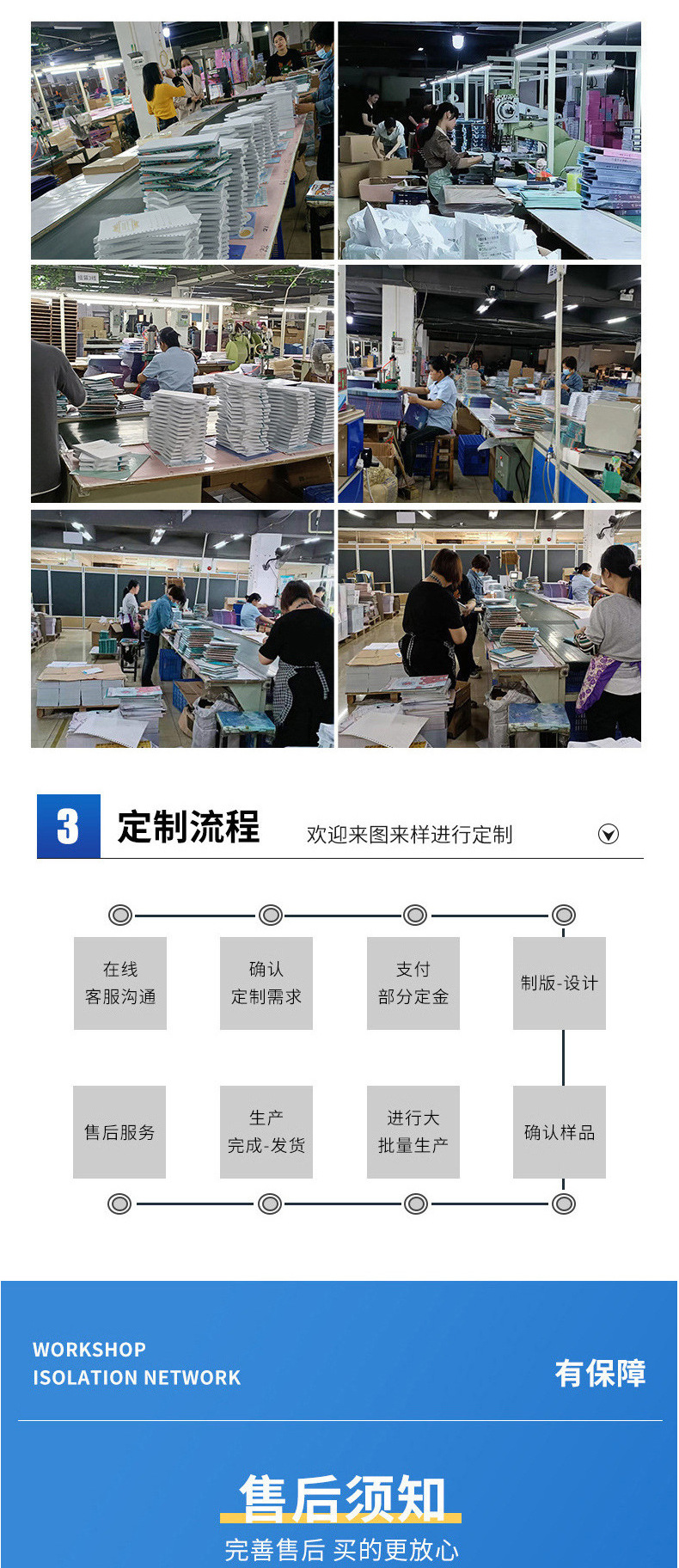 3 定制流程 欢迎来图来样进行定制

在线
客服沟通

确认
定制需求

支付
部分定金

制版-设计

售后服务

生产
完成-发货

进行大
批量生产

确认样品

WORKSHOP
ISOLATION NETWORK

有保障

售后须知

完善售后 买的更放心