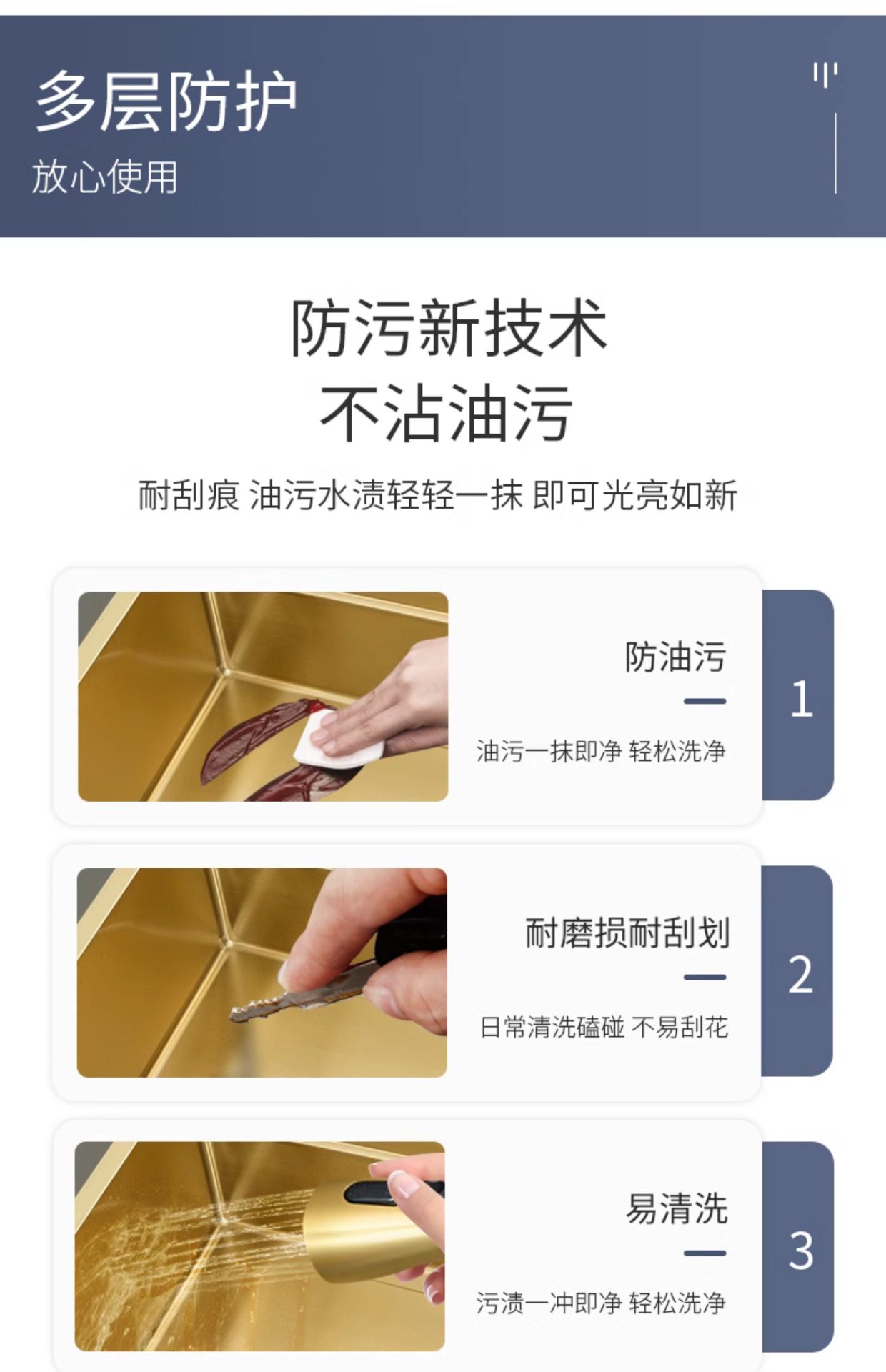 多层防护
放心使用

防污新技术
不沾油污

耐刮痕 油污水渍轻轻一抹 即可光亮如新

防油污
油污一抹即净 轻松洗净
1

耐磨损耐刮划
日常清洗磕碰 不易刮花
2

易清洗
污渍一冲即净 轻松洗净
3