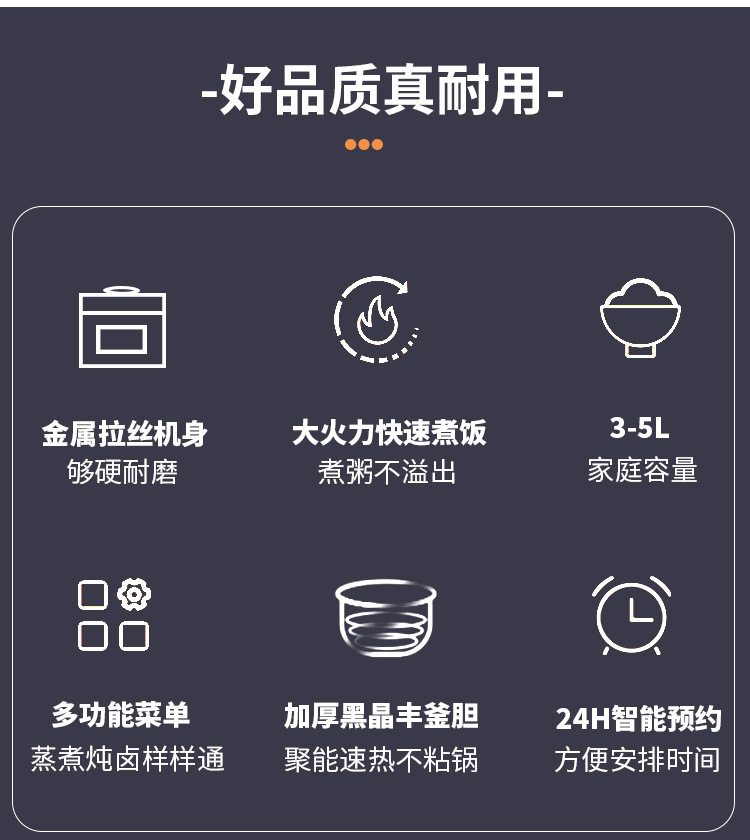 -好品质真耐用-

金属拉丝机身
够硬耐磨

大火力快速煮饭
煮粥不溢出

3-5L
家庭容量

多功能菜单
蒸煮炖卤样样通

加厚黑晶丰釜胆
聚能速热不粘锅

24H智能预约
方便安排时间