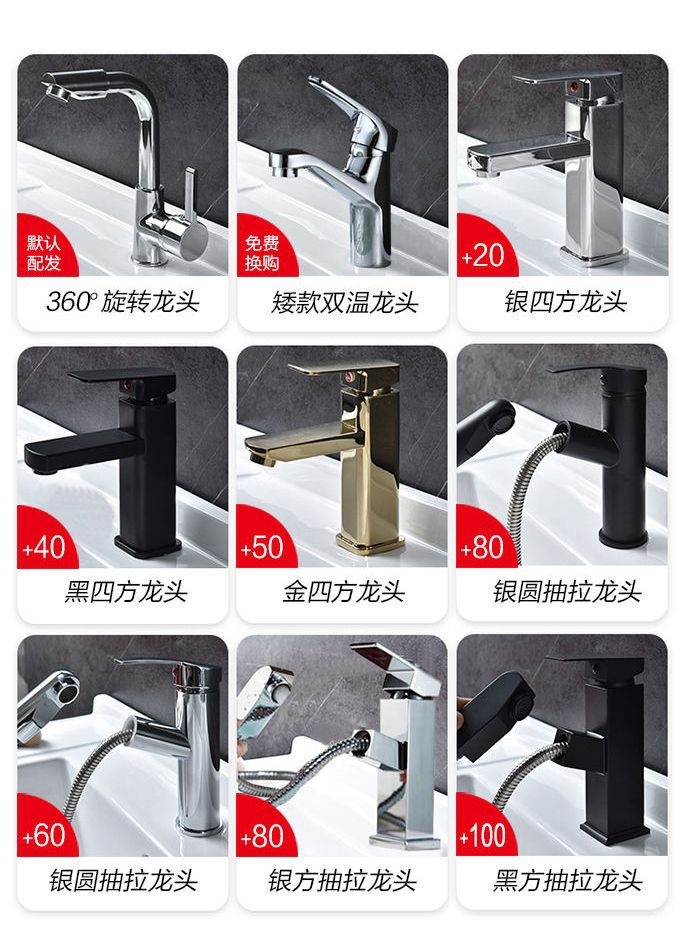 默认配发

360° 旋转龙头

免费换购

矮款双温龙头

+20

银四方龙头

+40

黑四方龙头

+50

金四方龙头

+80

银圆抽拉龙头

+60

银圆抽拉龙头

+80

银方抽拉龙头

+100

黑方抽拉龙头