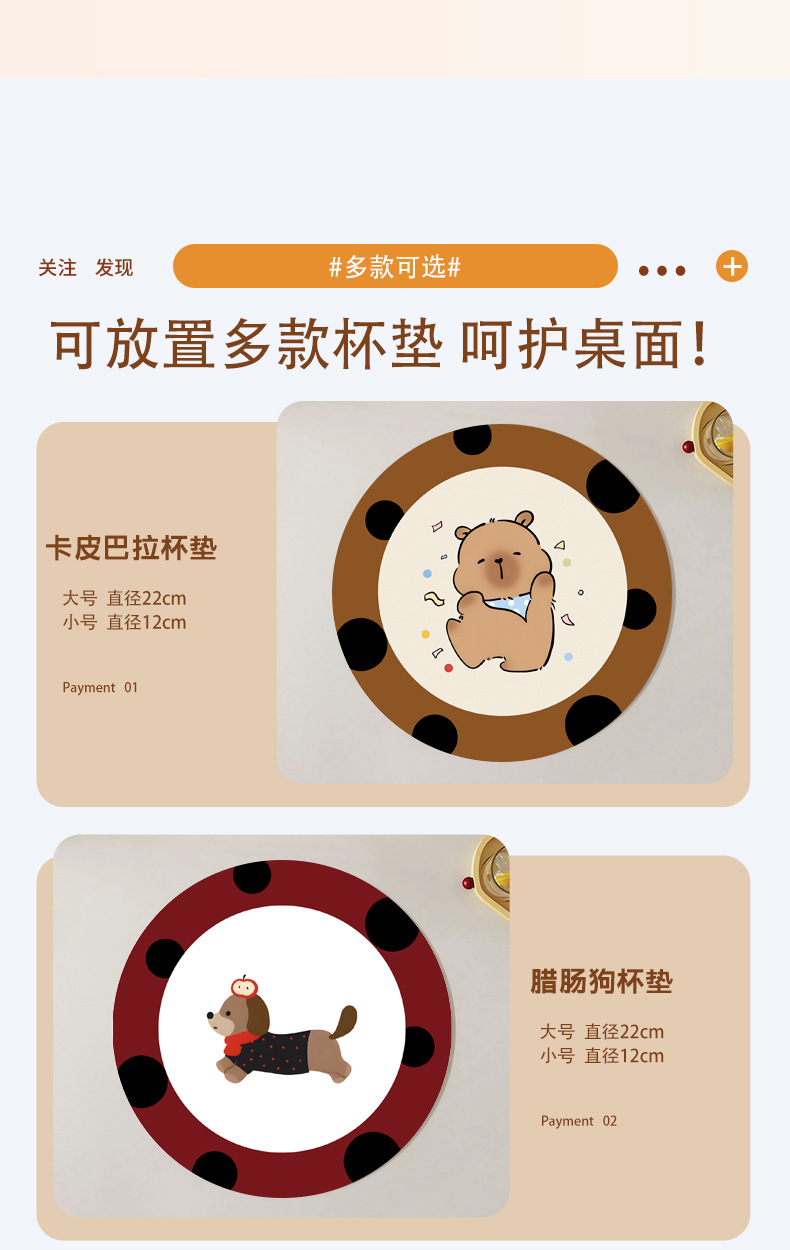 关注 发现

#多款可选#

可放置多款杯垫 呵护桌面！

卡皮巴拉杯垫

大号 直径22cm
小号 直径12cm

Payment 01

腊肠狗杯垫

大号 直径22cm
小号 直径12cm

Payment 02