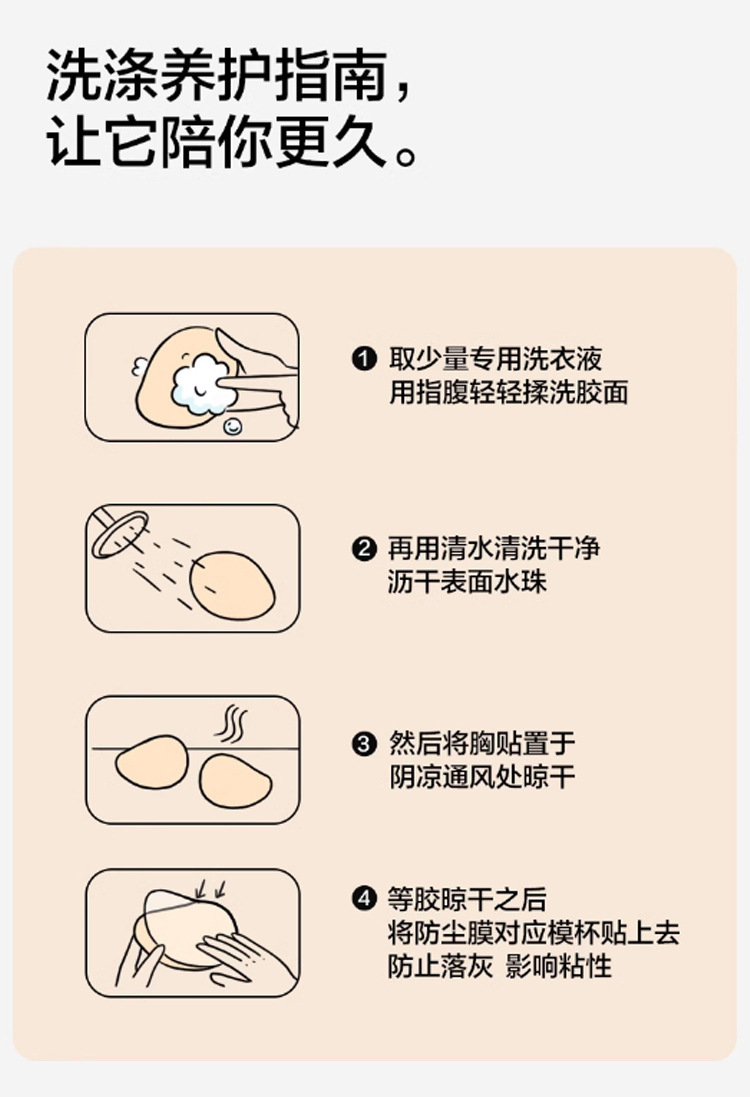 洗涤养护指南，
让它陪你更久。

❶ 取少量专用洗衣液
用指腹轻轻揉洗胶面

❷ 再用清水清洗干净
沥干表面水珠

❸ 然后将胸贴置于
阴凉通风处晾干

❹ 等胶晾干之后
将防尘膜对应模杯贴上去
防止落灰 影响粘性