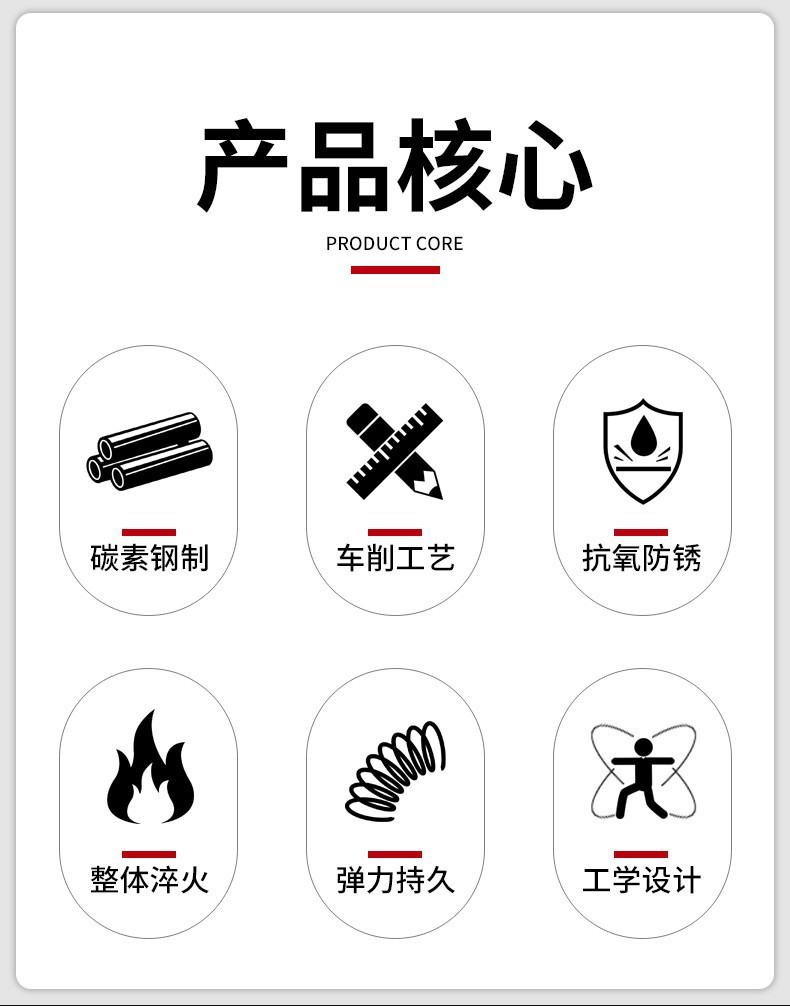 产品核心

PRODUCT CORE

碳素钢制

车削工艺

抗氧防锈

整体淬火

弹力持久

工学设计